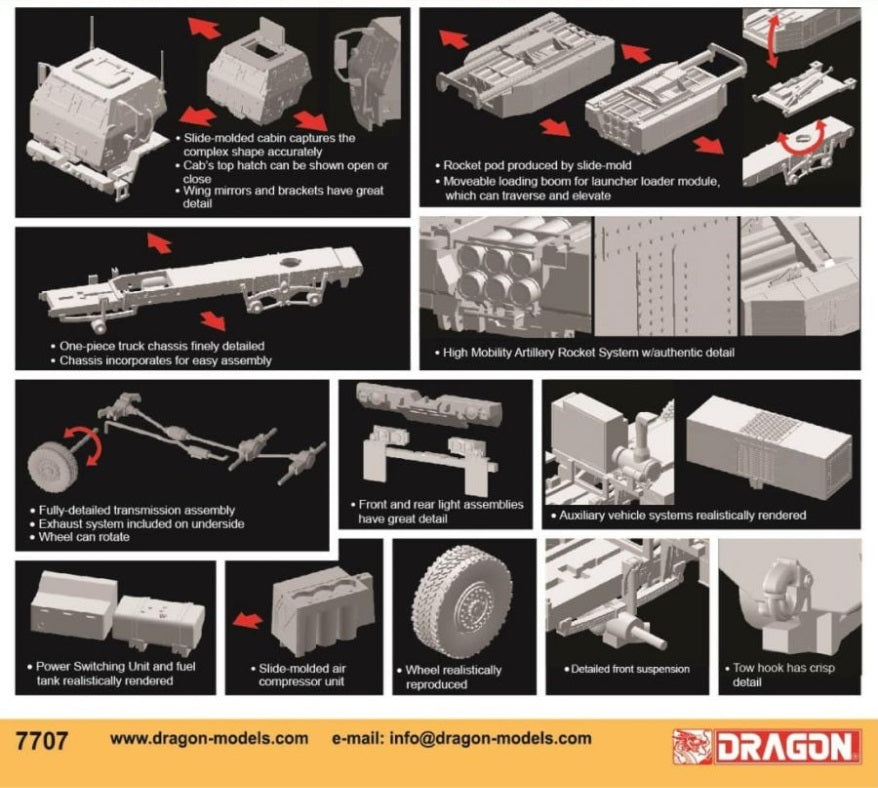 • Slide-molded cabin captures the complex shape accurately
• Cab's top hatch can be shown open or close
• Wing mirrors and brackets have great detail

• Rocket pod produced by slide-mold
• Moveable loading boom for launcher loader module, which can traverse and elevate

• One-piece truck chassis finely detailed
• Chassis incorporates for easy assembly

• High Mobility Artillery Rocket System w/authentic detail

• Fully-detailed transmission assembly
• Exhaust system included on underside
• Wheel can rotate

• Front and rear light assemblies have great detail

• Auxiliary vehicle systems realistically rendered

• Power Switching Unit and fuel tank realistically rendered

• Slide-molded air compressor unit

• Wheel realistically reproduced

• Detailed front suspension

• Tow hook has crisp detail

7707 www.dragon-models.com e-mail: info@dragon-models.com

DRAGON