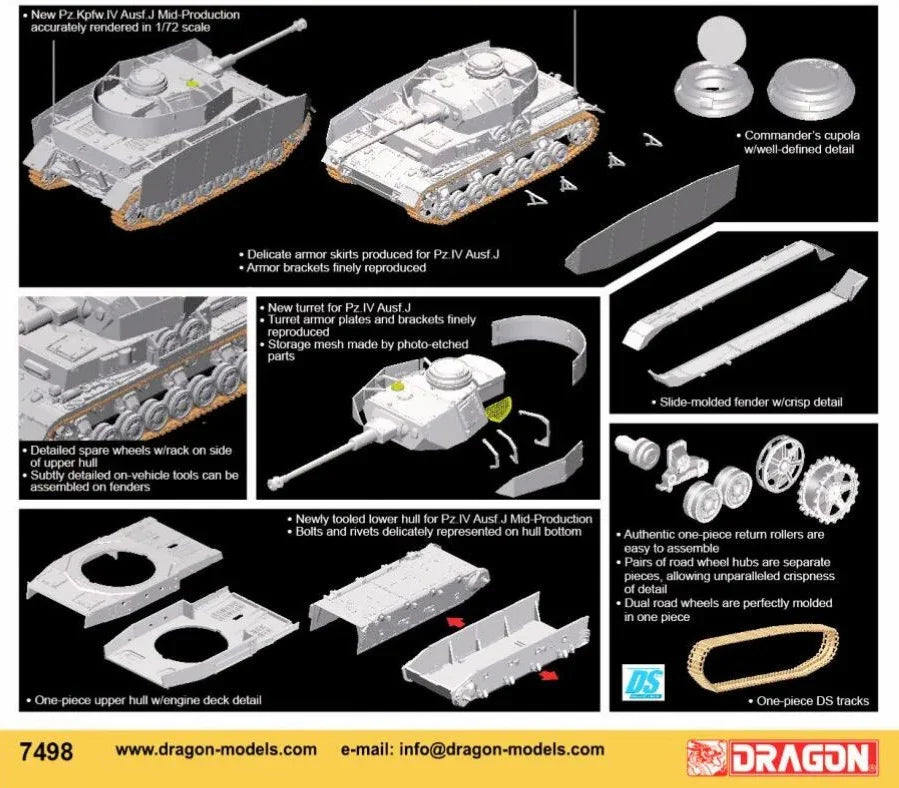 • New Pz.Kpfw.IV Ausf.J Mid-Production accurately rendered in 1/72 scale

• Commander's cupola w/well-defined detail

• Delicate armor skirts produced for Pz.IV Ausf.J
• Armor brackets finely reproduced

• Detailed spare wheels w/rack on side of upper hull
• Subtly detailed on-vehicle tools can be assembled on fenders

• New turret for Pz.IV Ausf.J
• Turret armor plates and brackets finely reproduced
• Storage mesh made by photo-etched parts

• Slide-molded fender w/crisp detail

• Newly tooled lower hull for Pz.IV Ausf.J Mid-Production
• Bolts and rivets delicately represented on hull bottom

• One-piece upper hull w/engine deck detail

• Authentic one-piece return rollers are easy to assemble
• Pairs of road wheel hubs are separate pieces, allowing unparalleled crispness of detail
• Dual road wheels are perfectly molded in one piece

DS

• One-piece DS tracks

7498 www.dragon-models.com e-mail: info@dragon-models.com DRAGON