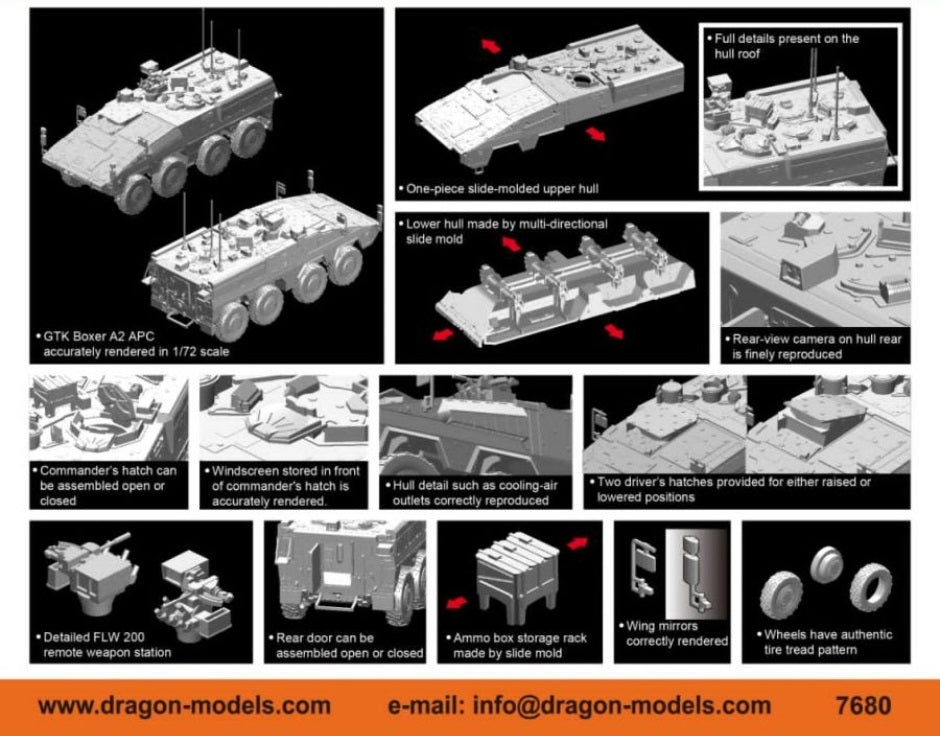 • GTK Boxer A2 APC accurately rendered in 1/72 scale

• One-piece slide-molded upper hull

• Full details present on the hull roof

• Lower hull made by multi-directional slide mold

• Rear-view camera on hull rear is finely reproduced

• Commander's hatch can be assembled open or closed

• Windscreen stored in front of commander's hatch is accurately rendered.

• Hull detail such as cooling-air outlets correctly reproduced

• Two driver's hatches provided for either raised or lowered positions

• Detailed FLW 200 remote weapon station

• Rear door can be assembled open or closed

• Ammo box storage rack made by slide mold

• Wing mirrors correctly rendered

• Wheels have authentic tire tread pattern

www.dragon-models.com e-mail: info@dragon-models.com 7680