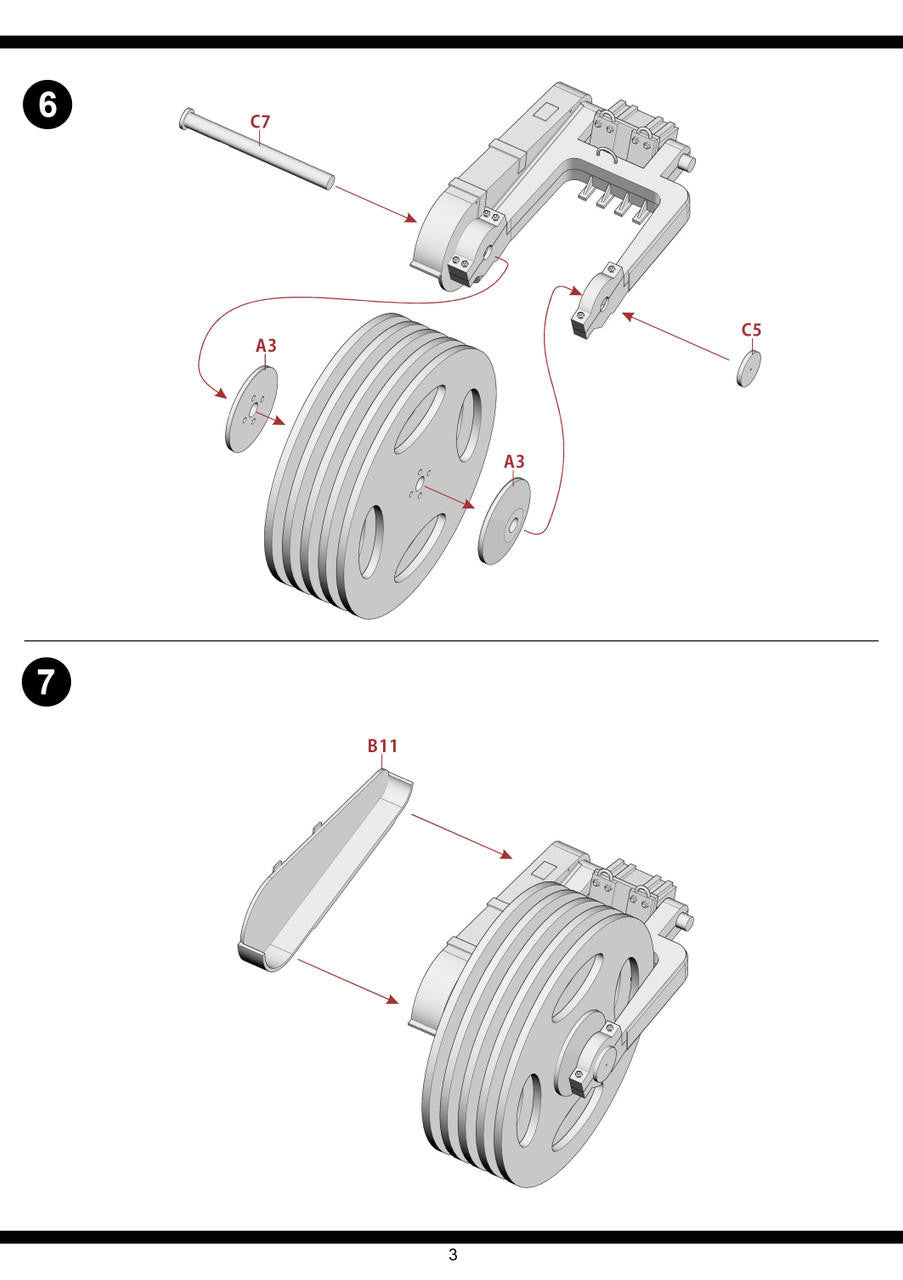 6

C7

A3

A3

C5

7

B11

3