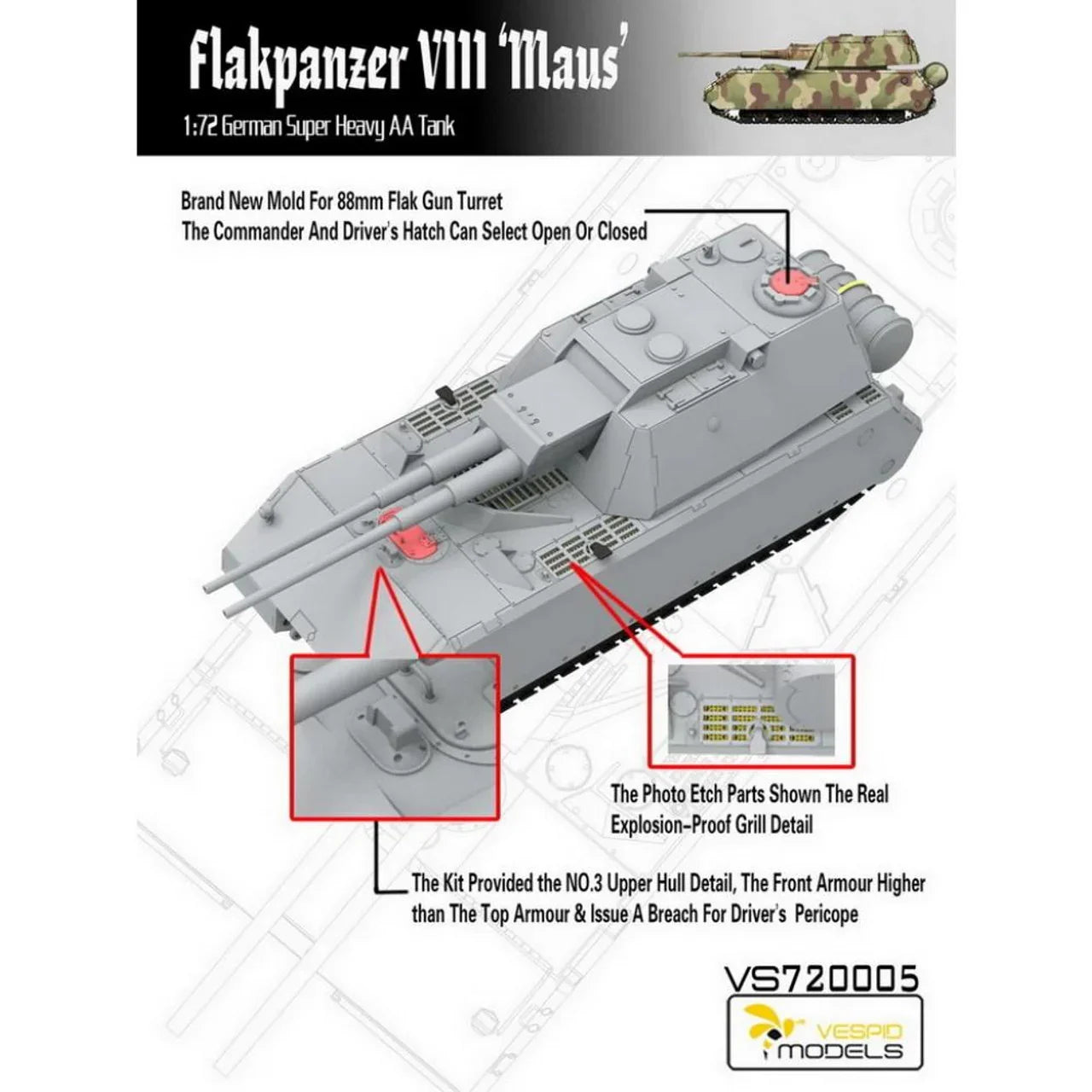 Flakpanzer VIII 'Maus'

1:72 German Super Heavy AA Tank

Brand New Mold For 88mm Flak Gun Turret
The Commander And Driver's Hatch Can Select Open Or Closed

The Photo Etch Parts Shown The Real Explosion-Proof Grill Detail

The Kit Provided the NO.3 Upper Hull Detail, The Front Armour Higher than The Top Armour & Issue A Breach For Driver's Pericope

VS720005

VESPID MODELS