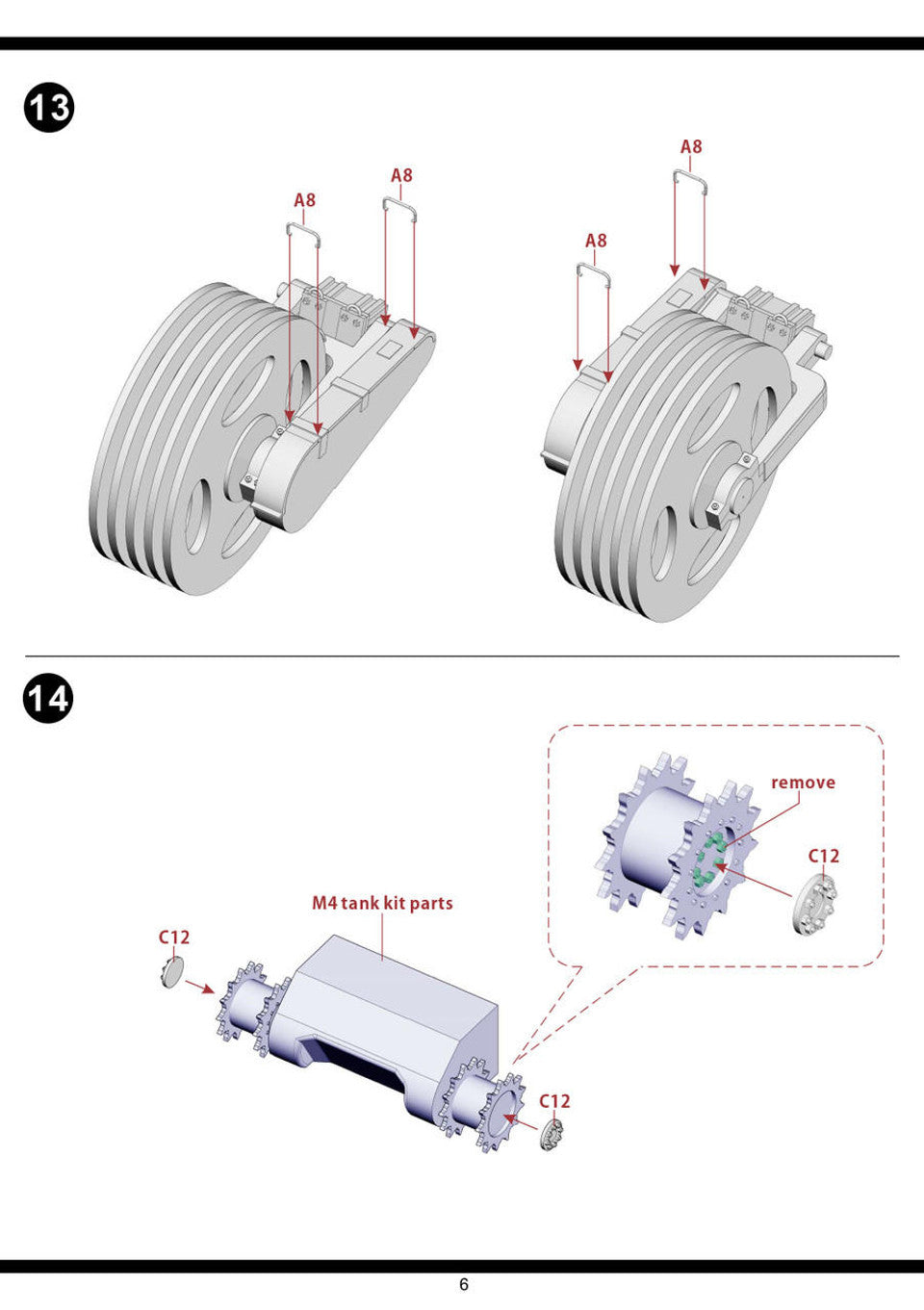 13

A8

A8

A8

A8

14

remove

C12

M4 tank kit parts

C12

C12

6