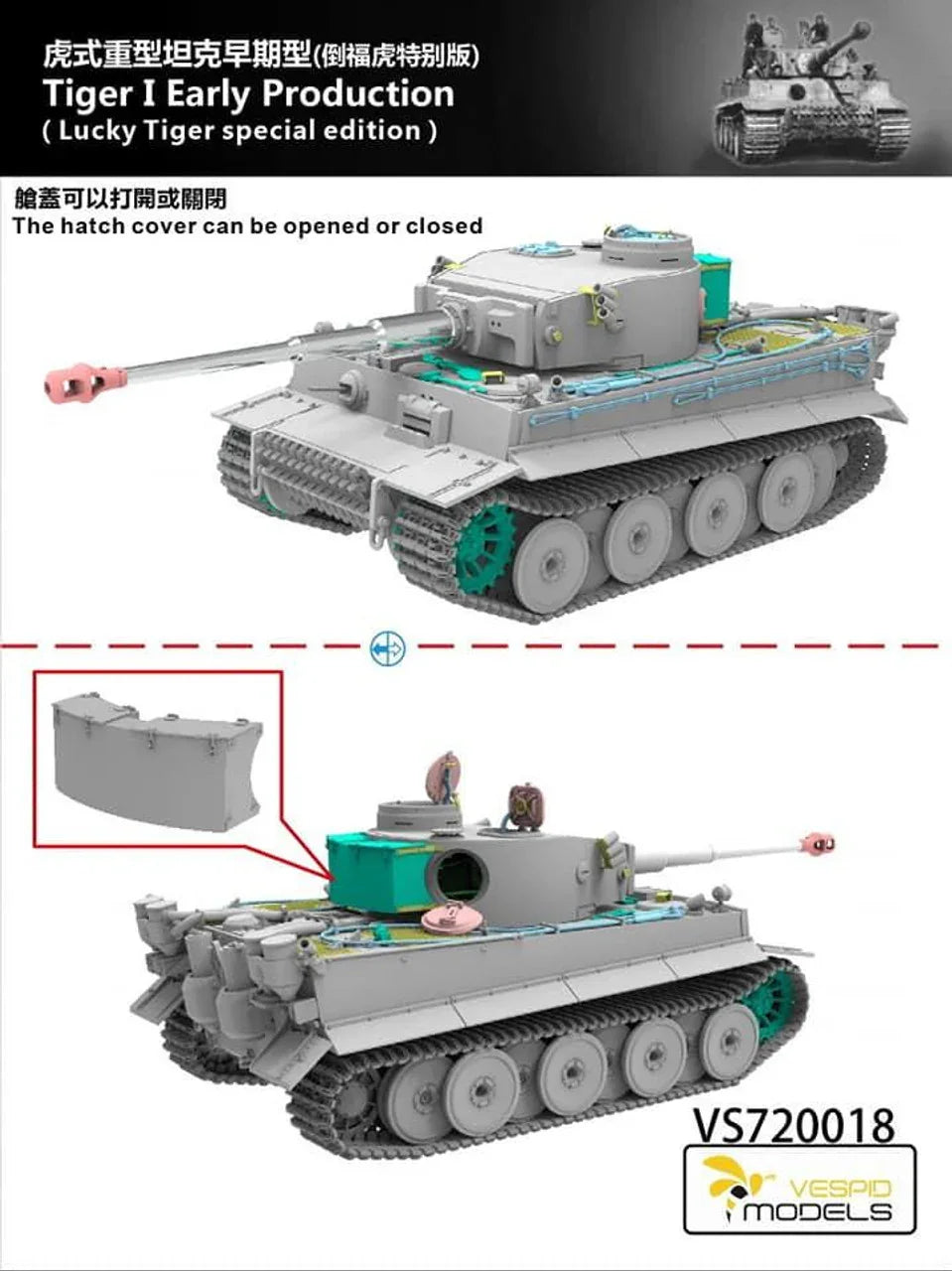 虎式重型坦克早期型(倒福虎特别版)
Tiger I Early Production
( Lucky Tiger special edition )

艙蓋可以打開或關閉
The hatch cover can be opened or closed

VS720018

VESPID MODELS