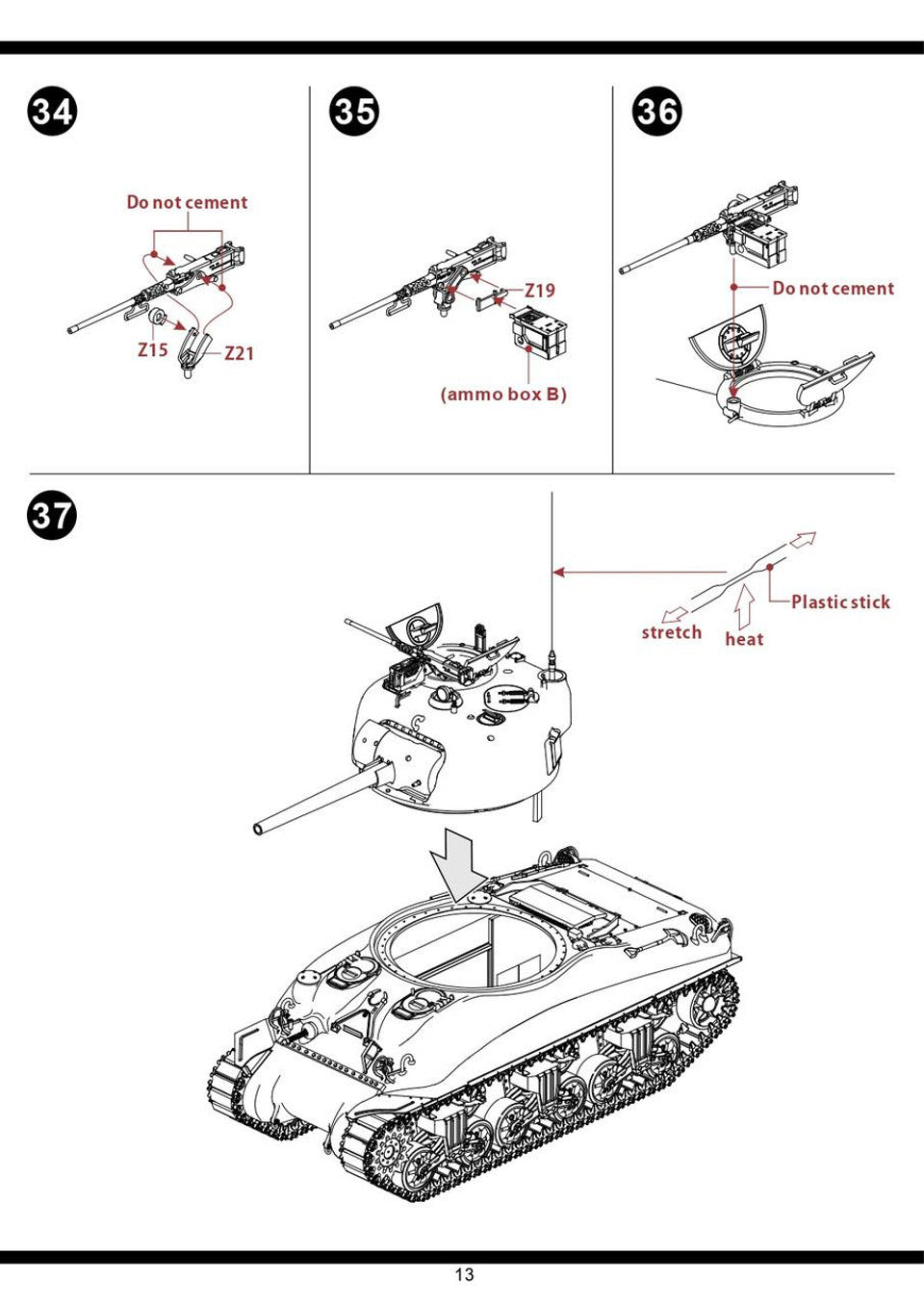 34

Do not cement

Z15

Z21

35

Z19

(ammo box B)

36

Do not cement

37

Plastic stick

stretch

heat

13