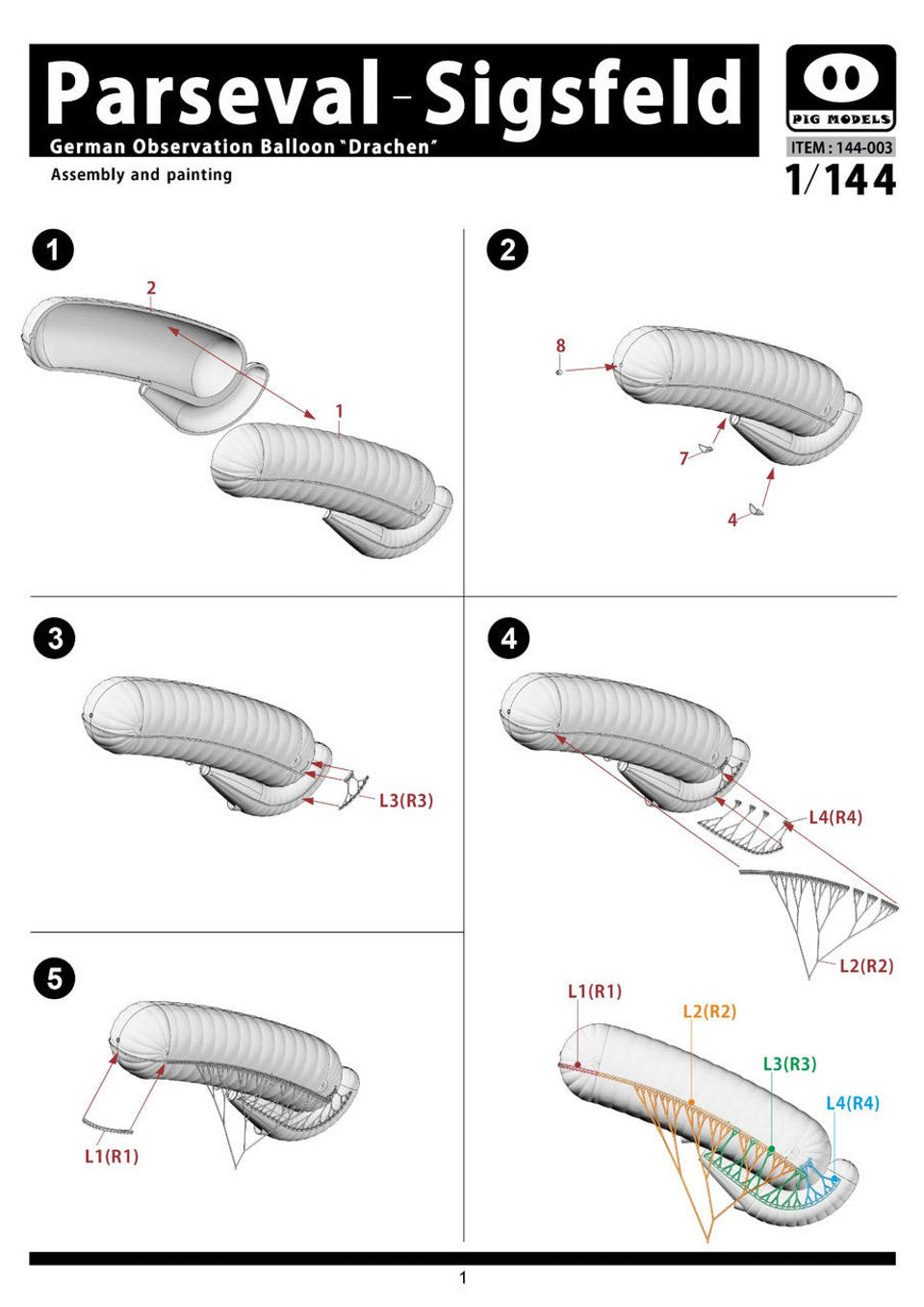 Parseval - Sigsfeld

German Observation Balloon "Drachen"

Assembly and painting

PIG MODELS

ITEM : 144-003

1/144

1

2

1

2

8

7

4

3

L3(R3)

4

L4(R4)

L2(R2)

5

L1(R1)

L1(R1)

L2(R2)

L3(R3)

L4(R4)

1