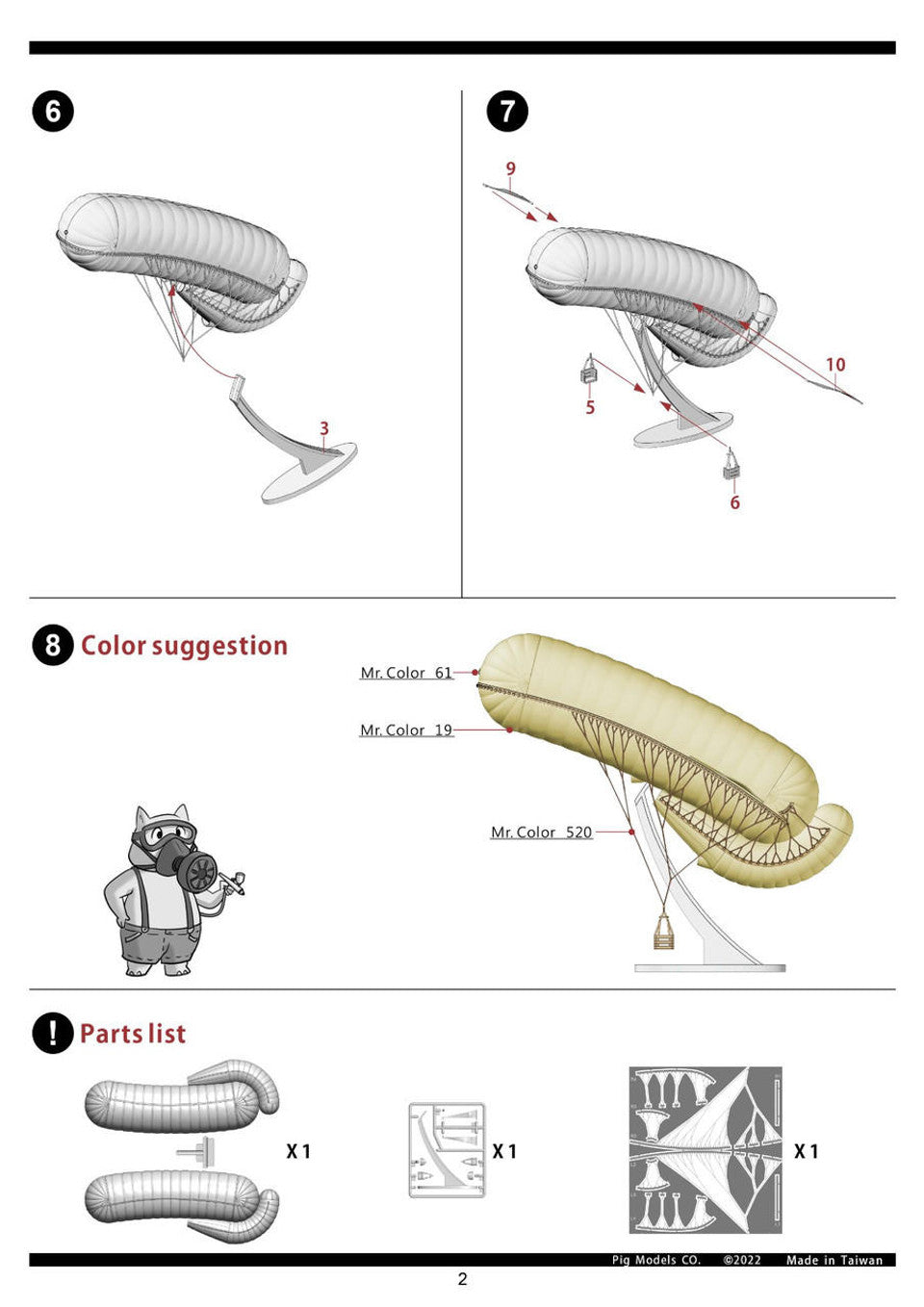 6

3

7

9

10

5

6

8 Color suggestion

Mr. Color 61

Mr. Color 19

Mr. Color 520

! Parts list

X 1

X 1

X 1

Pig Models CO. ©2022 Made in Taiwan

2