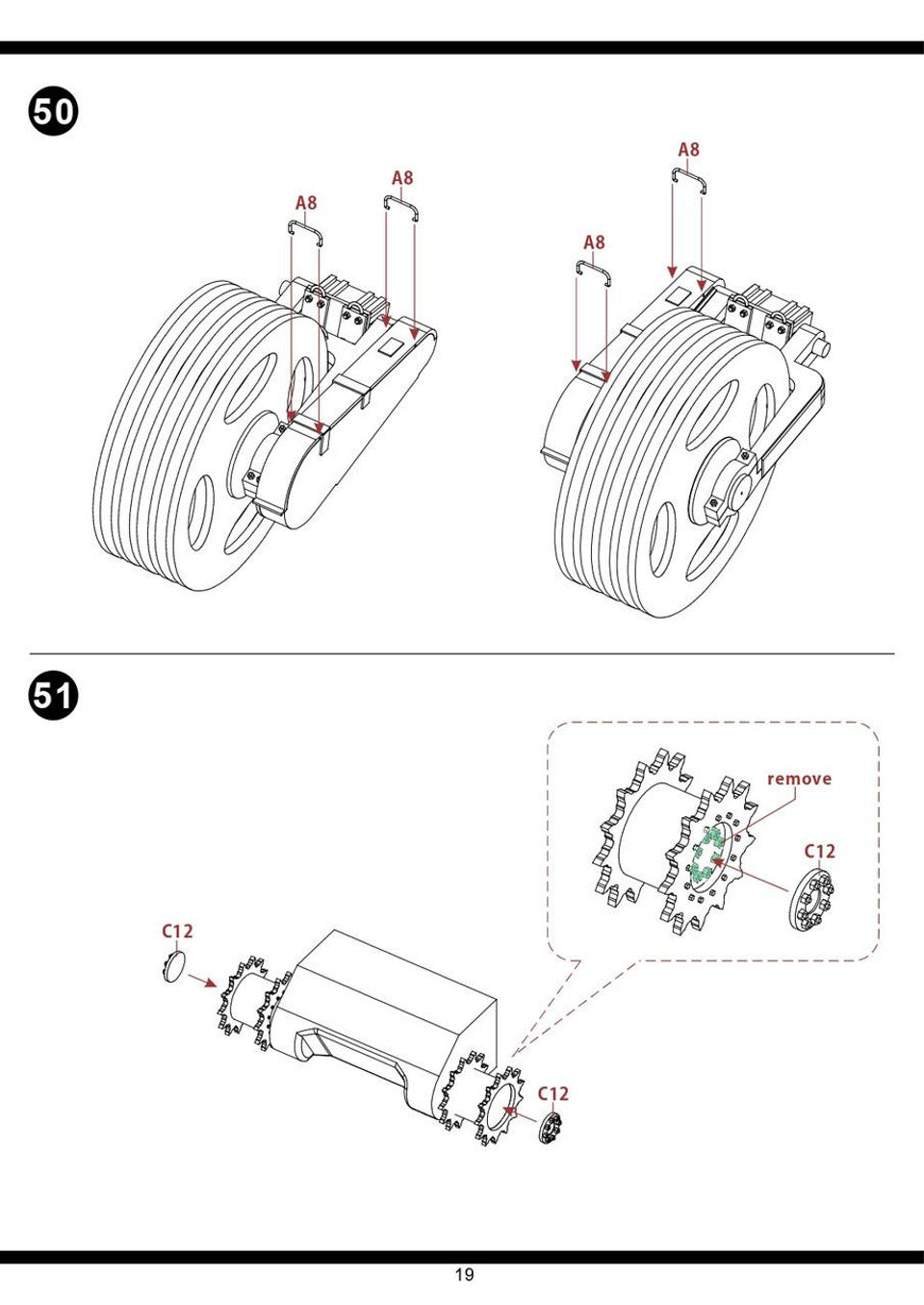 50

A8

A8

A8

A8

51

remove

C12

C12

C12

19