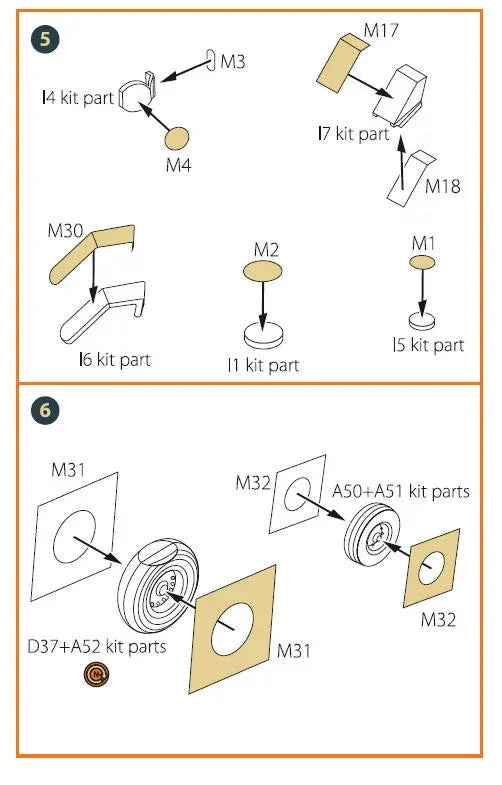 5

M3
I4 kit part
M4

M17
I7 kit part
M18

M30
I6 kit part

M2
I1 kit part

M1
I5 kit part

6

M31
M32
A50+A51 kit parts
M32
D37+A52 kit parts
M31