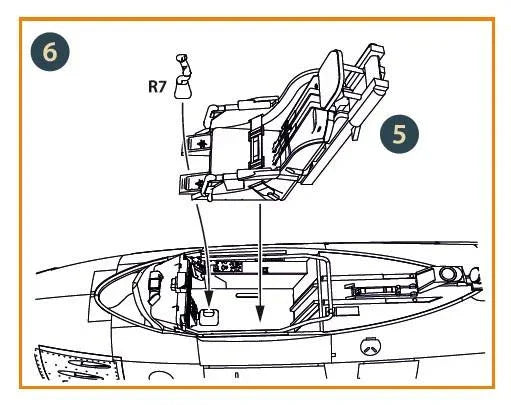 6

R7

5