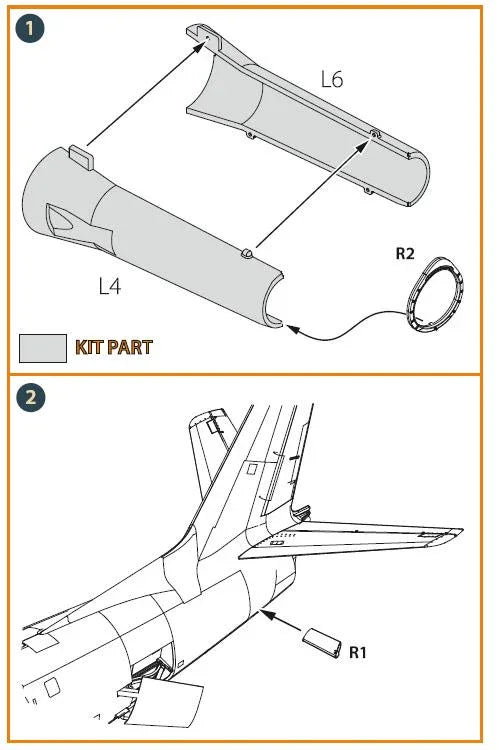 1

L6

R2

L4

KIT PART

2

R1