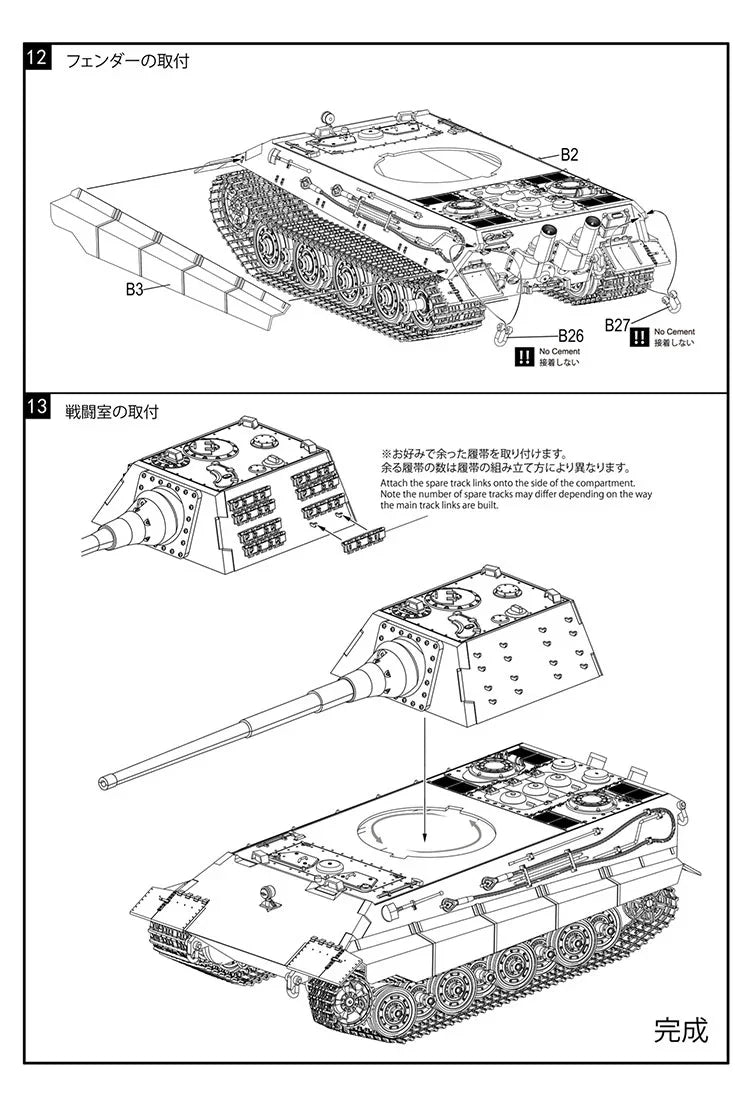 12 フェンダーの取付

B2

B3

B26

!! No Cement
接着しない

B27

!! No Cement
接着しない

13 戦闘室の取付

※お好みで余った履帯を取り付けます。
余る履帯の数は履帯の組み立て方により異なります。
Attach the spare track links onto the side of the compartment.
Note the number of spare tracks may differ depending on the way the main track links are built.

完成