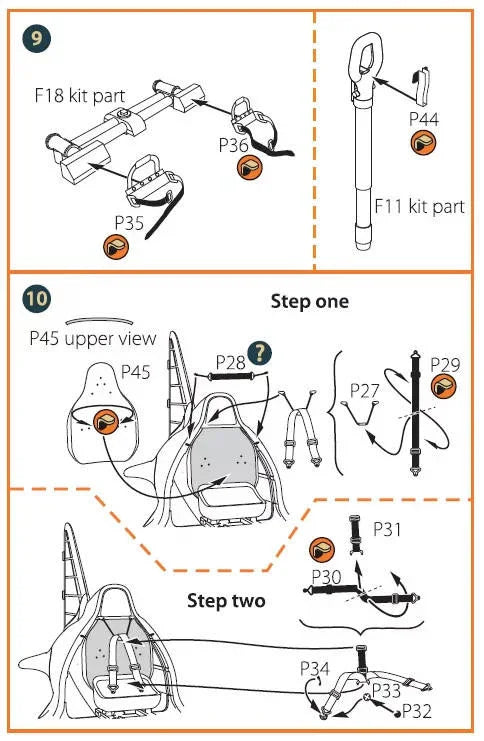 9

F18 kit part

P36

P35

P44

F11 kit part

10

Step one

P45 upper view

P45

P28

?

P27

P29

P31

P30

Step two

P34

P33

P32