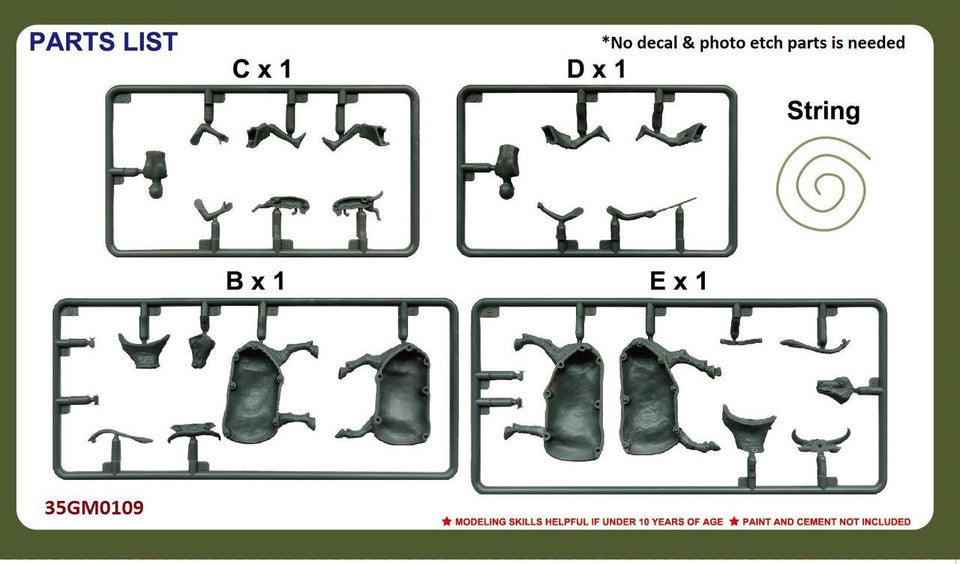 PARTS LIST

*No decal & photo etch parts is needed

C x 1

D x 1

String

B x 1

E x 1

35GM0109

★ MODELING SKILLS HELPFUL IF UNDER 10 YEARS OF AGE ★ PAINT AND CEMENT NOT INCLUDED