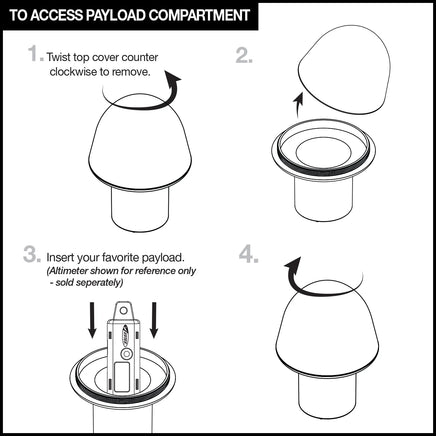 TO ACCESS PAYLOAD COMPARTMENT

1. Twist top cover counter clockwise to remove.

2.

3. Insert your favorite payload. (Altimeter shown for reference only - sold seperately)

4.