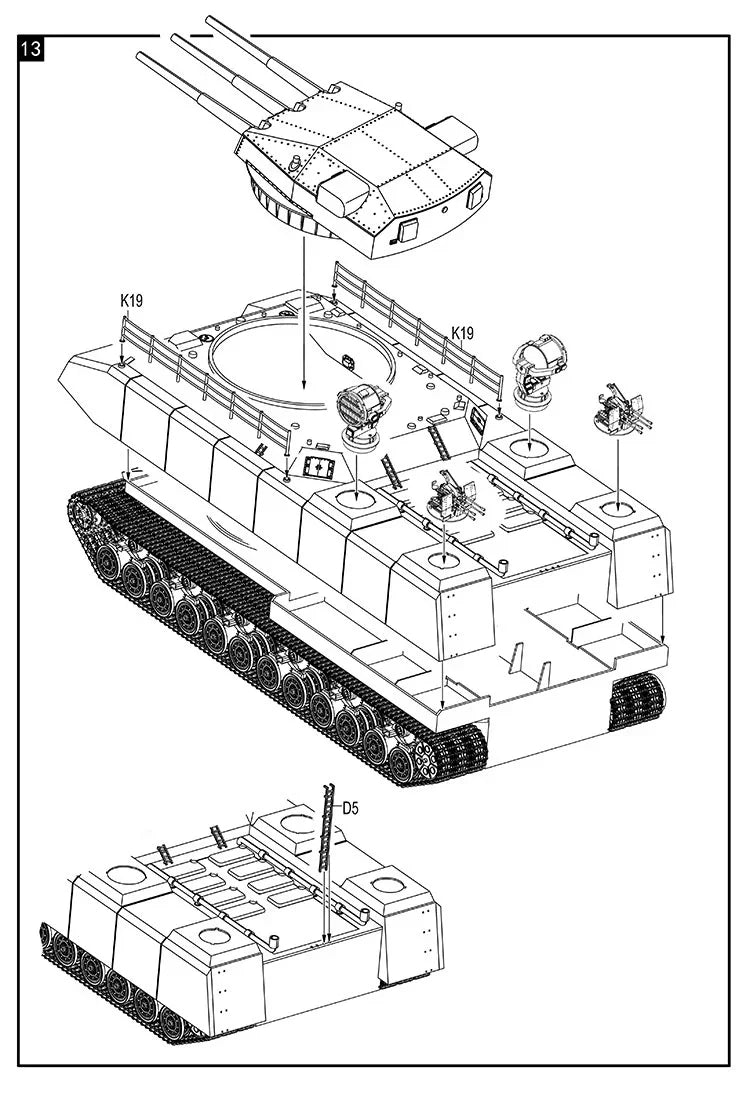 13

K19

K19

D5