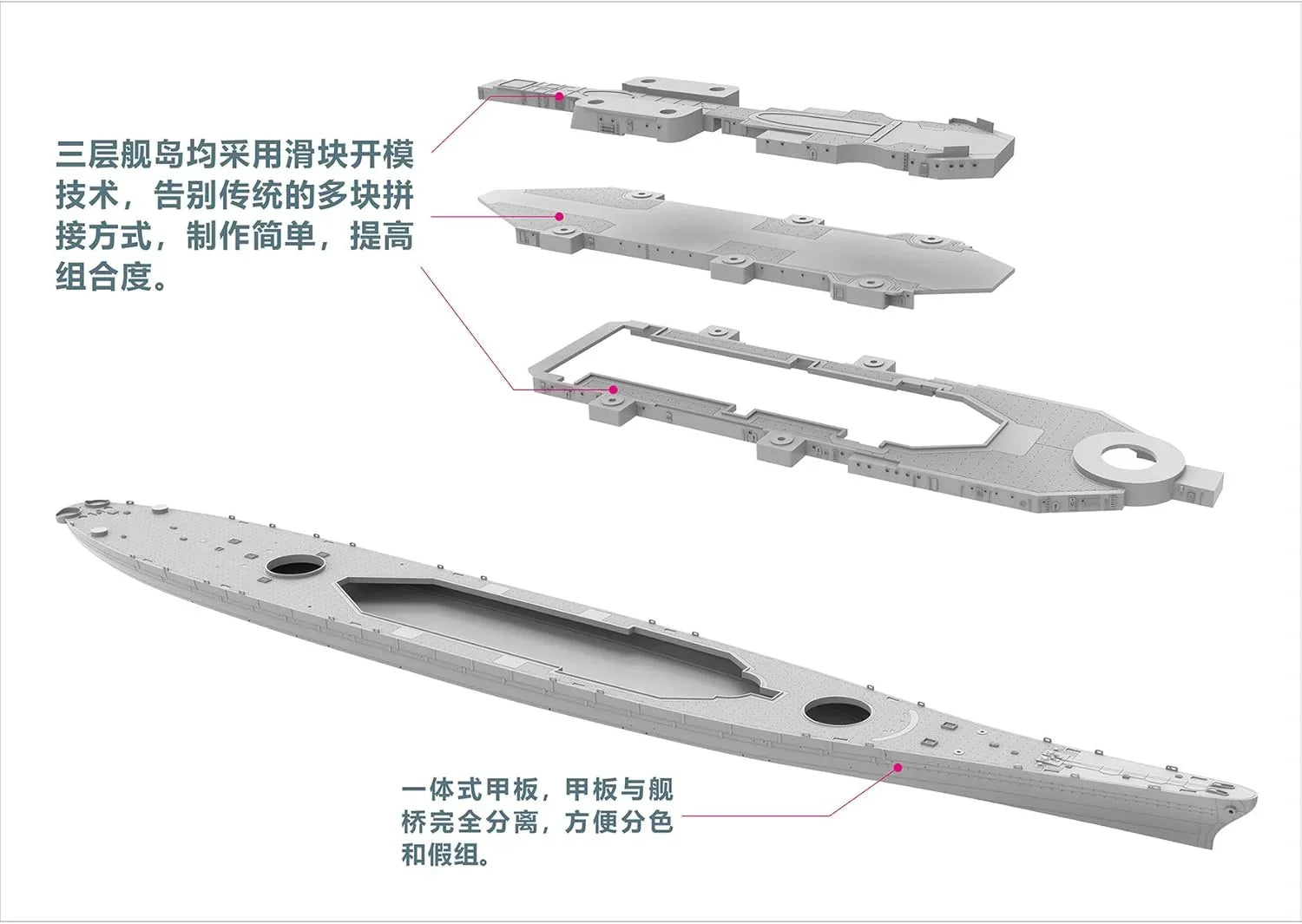 三层舰岛均采用滑块开模技术，告别传统的多块拼接方式，制作简单，提高组合度。

一体式甲板，甲板与舰桥完全分离，方便分色和假组。