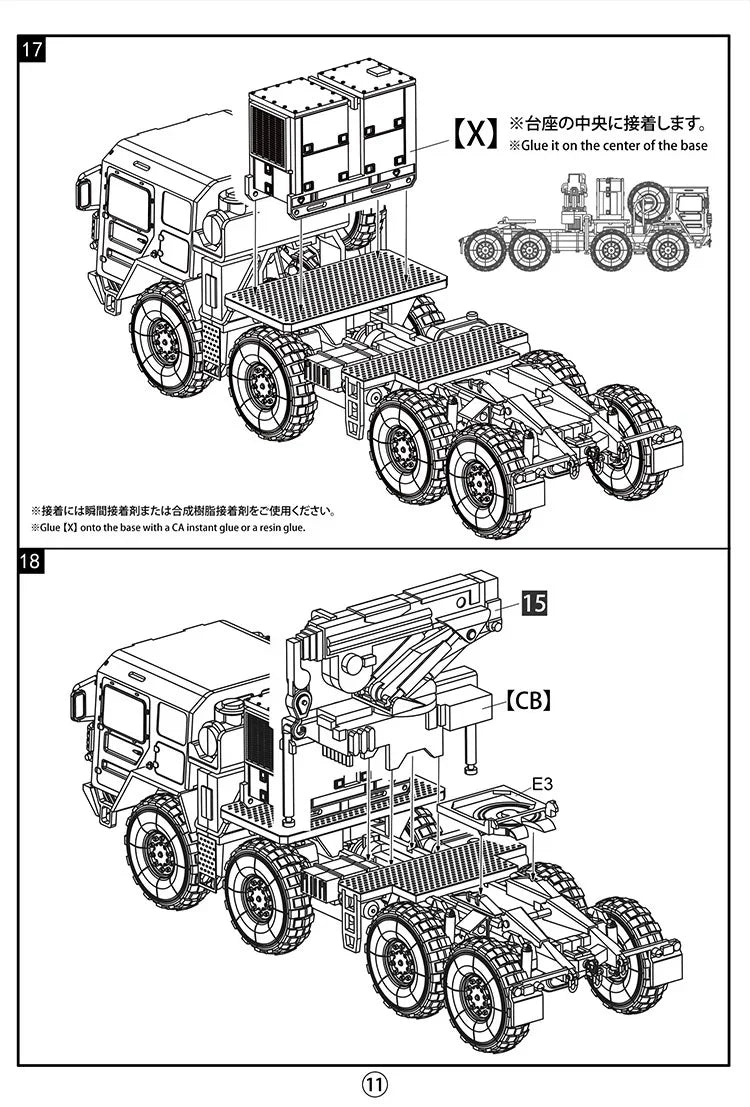 17

【X】 ※台座の中央に接着します。
※Glue it on the center of the base

※接着には瞬間接着剤または合成樹脂接着剤をご使用ください。
※Glue【X】onto the base with a CA instant glue or a resin glue.

18

15

【CB】

E3

11