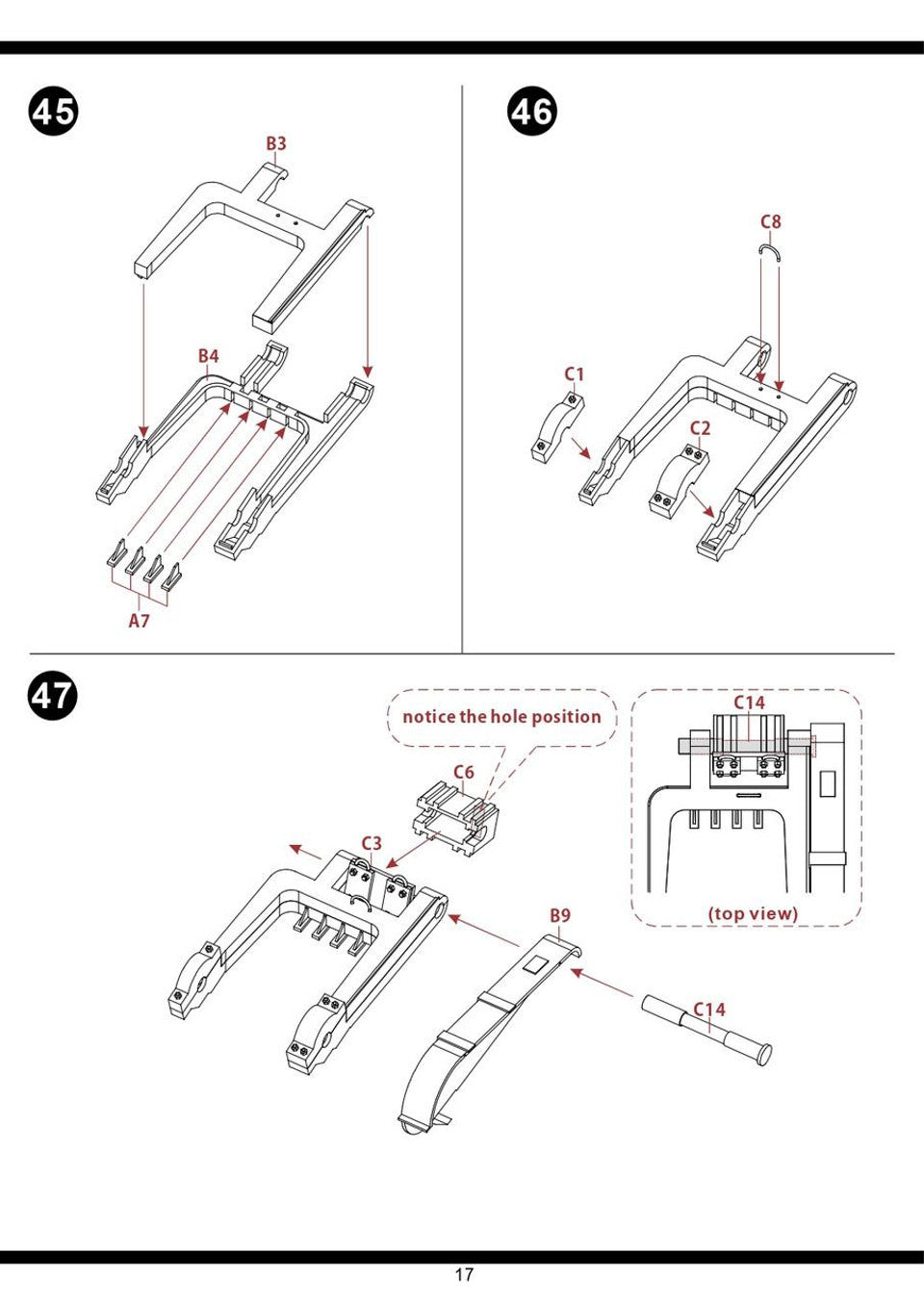 45

B3

B4

A7

46

C8

C1

C2

47

notice the hole position

C6

C3

B9

C14

C14

(top view)

17