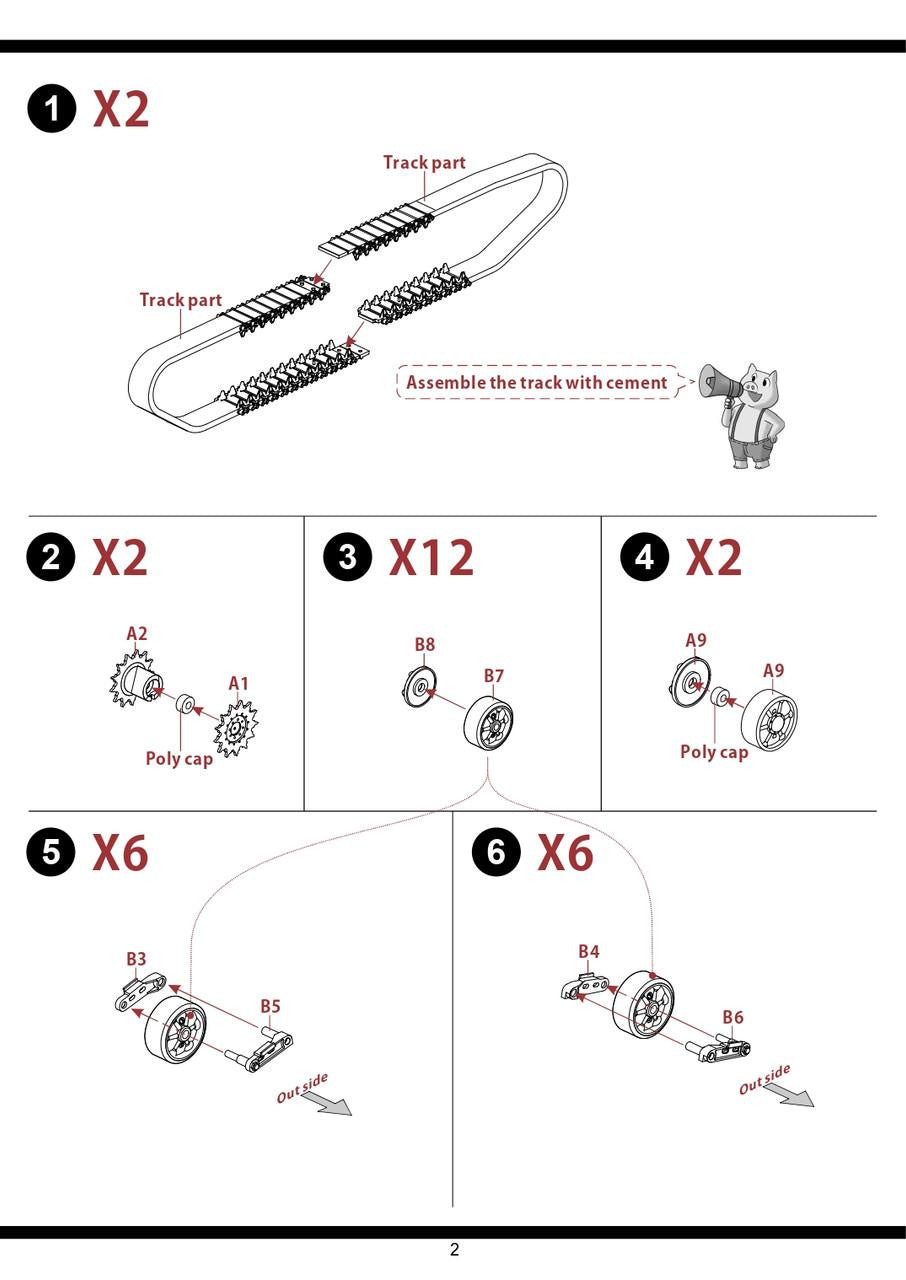 1 X2

Track part

Track part

Assemble the track with cement

2 X2

A2

A1

Poly cap

3 X12

B8

B7

4 X2

A9

A9

Poly cap

5 X6

B3

B5

Out side

6 X6

B4

B6

Out side

2