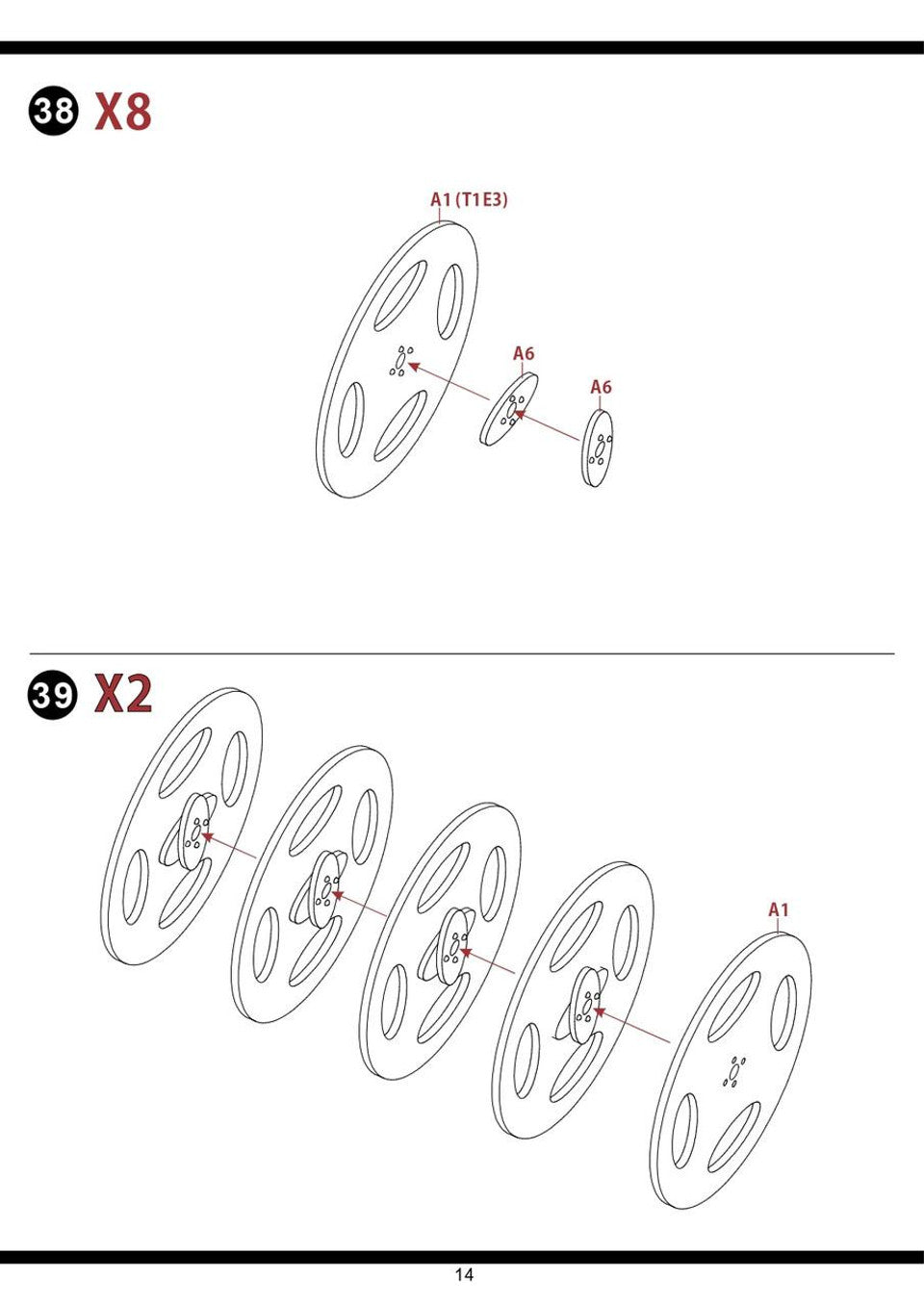 38 X8

A1 (T1E3)

A6

A6

39 X2

A1

14