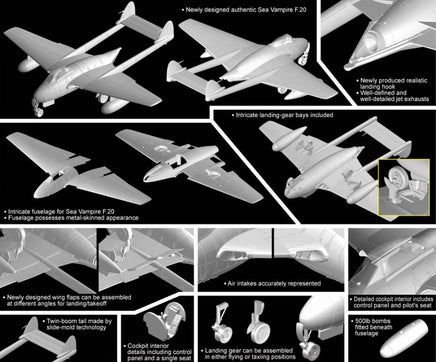 • Newly designed authentic Sea Vampire F.20

• Newly produced realistic landing hook
• Well-defined and well-detailed jet exhausts

• Intricate landing-gear bays included

• Intricate fuselage for Sea Vampire F.20
• Fuselage possesses metal-skinned appearance

• Newly designed wing flaps can be assembled at different angles for landing/takeoff

• Air intakes accurately represented

• Detailed cockpit interior includes control panel and pilot's seat

• Twin-boom tail made by slide-mold technology

• Cockpit interior details including control panel and a single seat

• Landing gear can be assembled in either flying or taxiing positions

• 500lb bombs fitted beneath fuselage