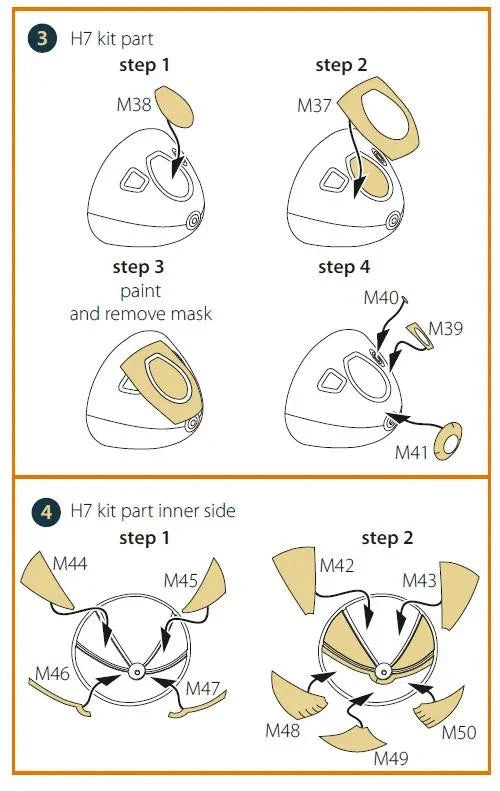 3 H7 kit part

step 1

M38

step 2

M37

step 3
paint
and remove mask

step 4

M40

M39

M41

4 H7 kit part inner side

step 1

M44

M45

M46

M47

step 2

M42

M43

M48

M49

M50