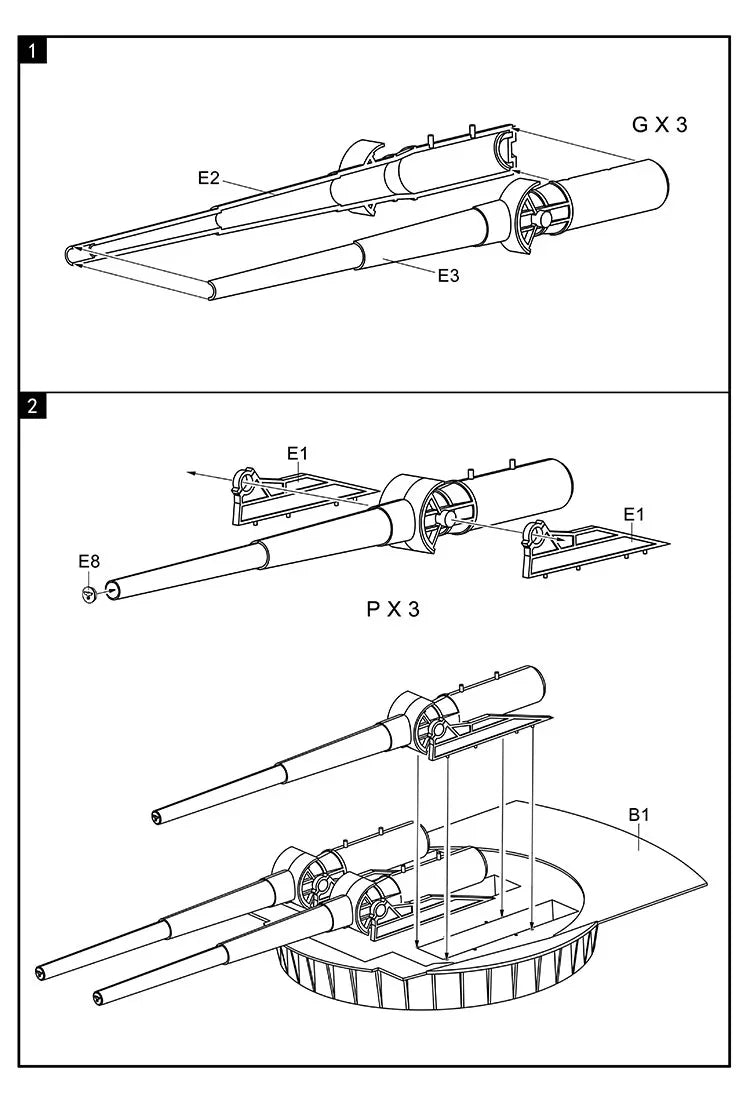 1

G X 3

E2

E3

2

E1

E1

E8

P X 3

B1