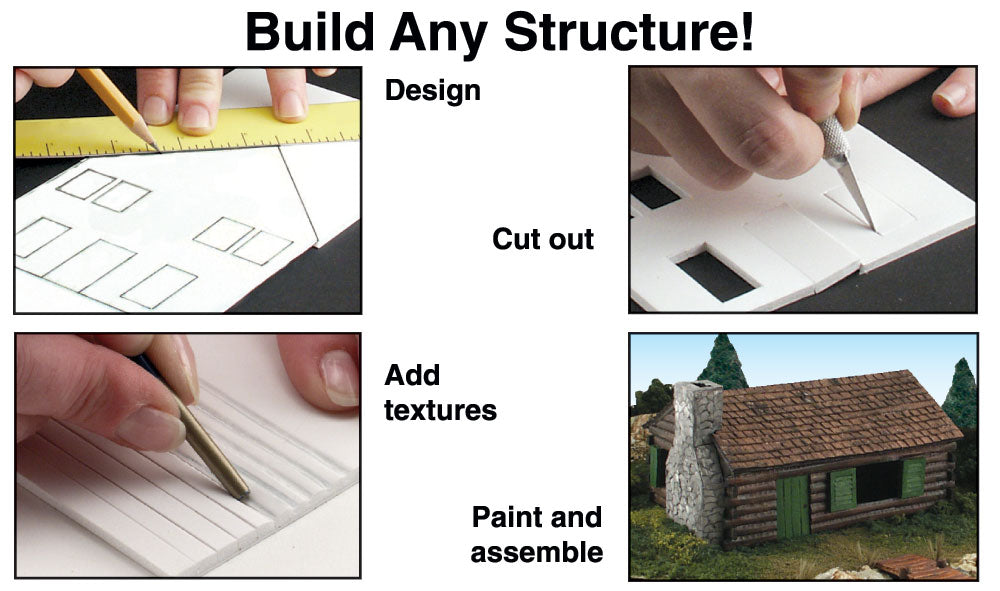 Build Any Structure!

Design

Cut out

Add textures

Paint and assemble