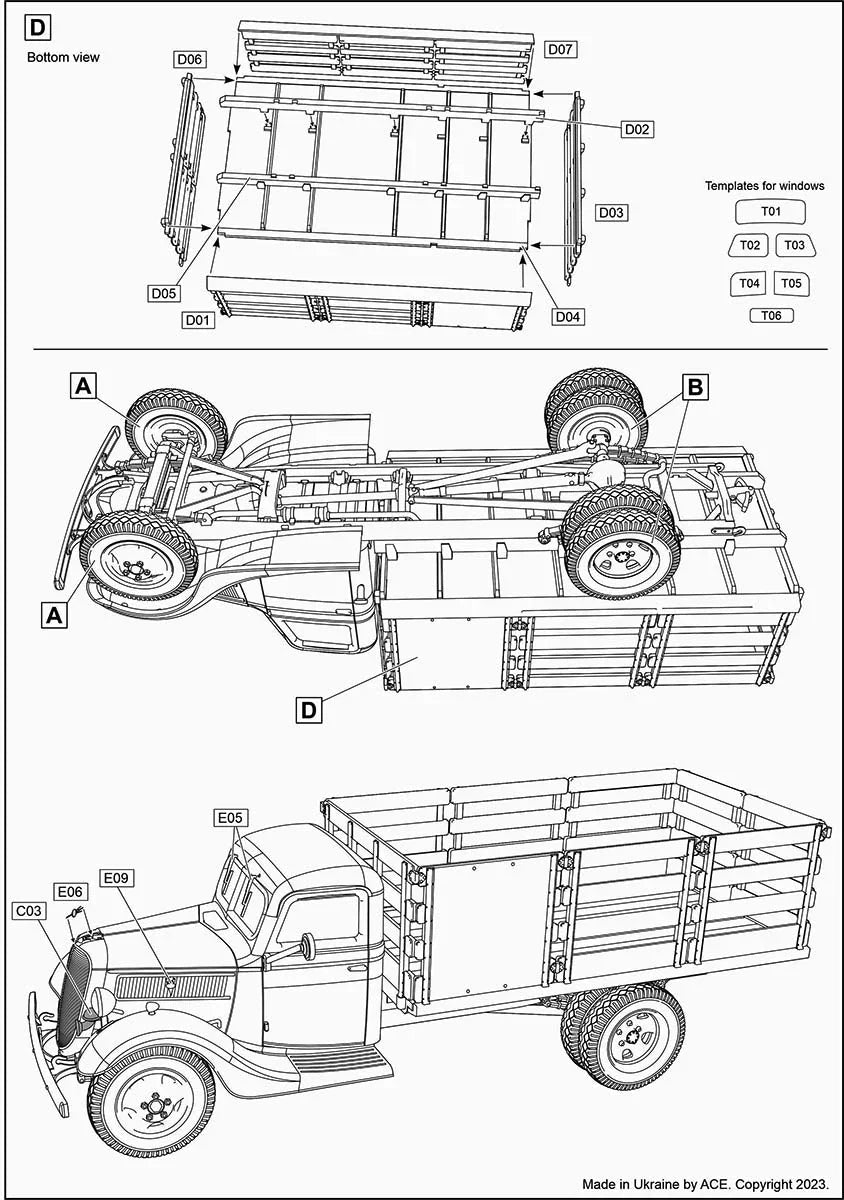 D

Bottom view

D06

D07

D02

D03

D05

D01

D04

Templates for windows

T01

T02

T03

T04

T05

T06

A

B

A

D

E05

E06

E09

C03

Made in Ukraine by ACE. Copyright 2023.