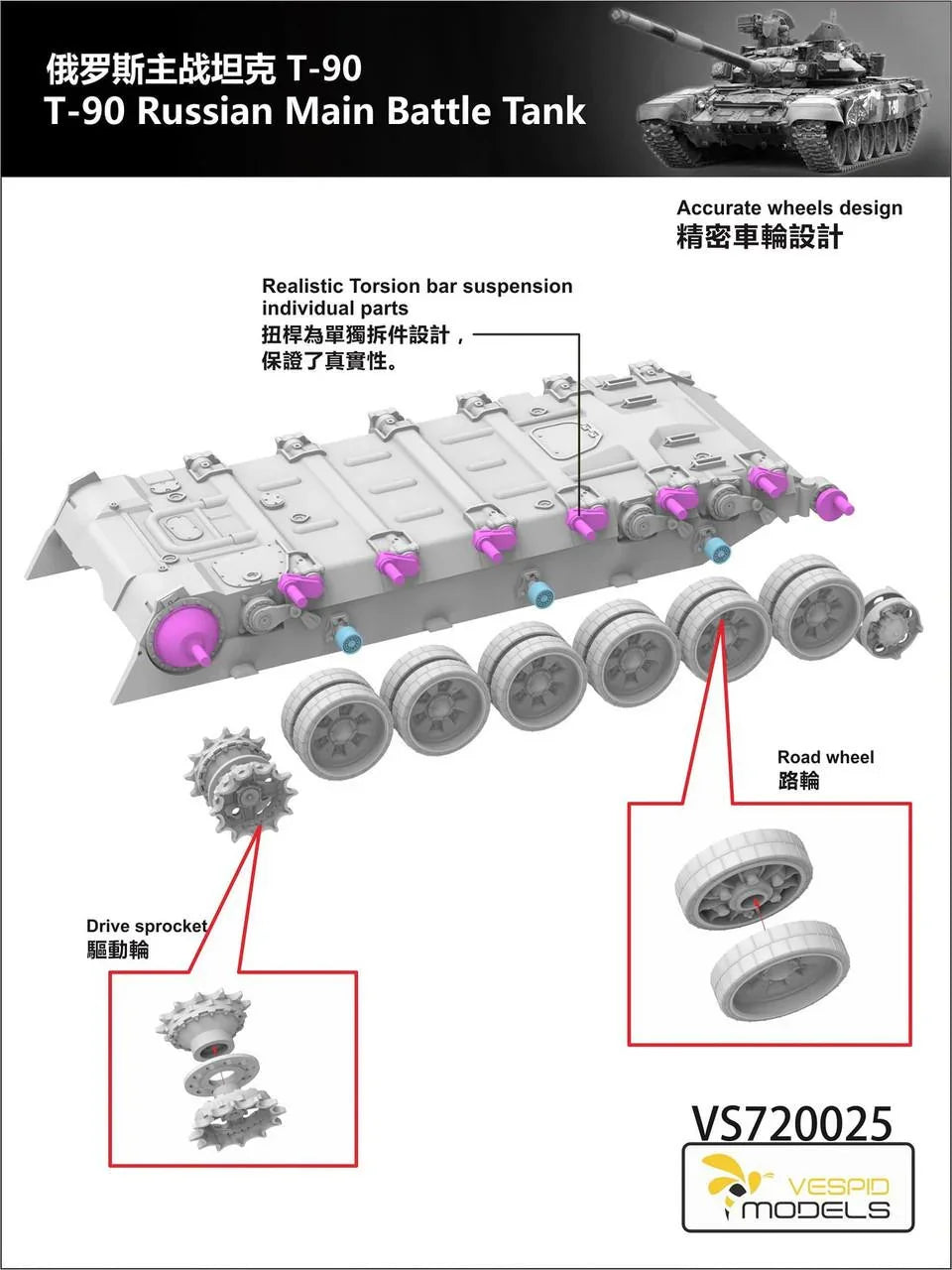 俄罗斯主战坦克 T-90
T-90 Russian Main Battle Tank

Accurate wheels design
精密車輪設計

Realistic Torsion bar suspension individual parts
扭桿為單獨拆件設計，保證了真實性。

Road wheel
路輪

Drive sprocket
驅動輪

VS720025

VESPID MODELS