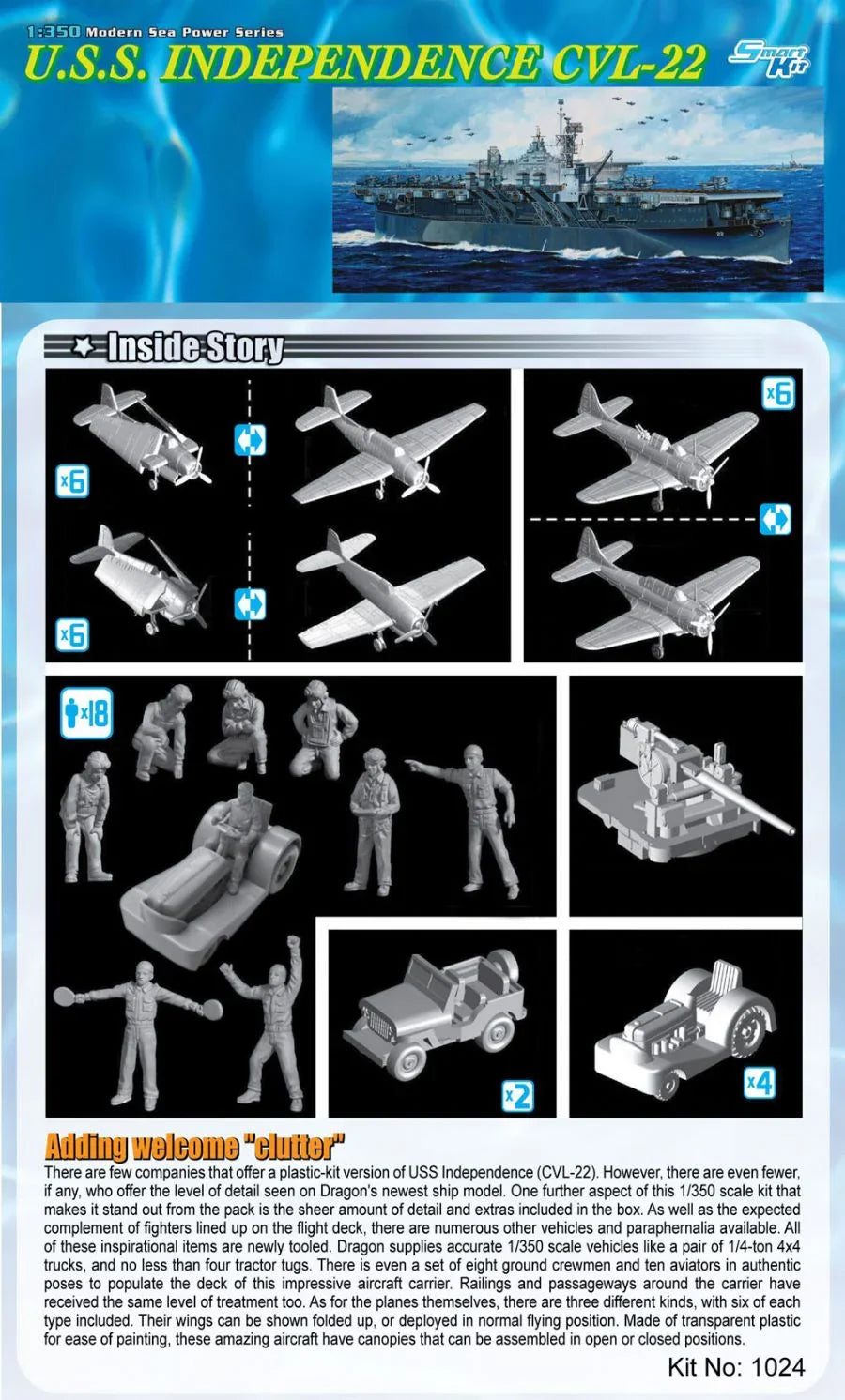 1:350 Modern Sea Power Series
U.S.S. INDEPENDENCE CVL-22
Smart Kit

Inside Story

x6
x6
x6
x18
x2
x4

Adding welcome "clutter"
There are few companies that offer a plastic-kit version of USS Independence (CVL-22). However, there are even fewer, if any, who offer the level of detail seen on Dragon's newest ship model. One further aspect of this 1/350 scale kit that makes it stand out from the pack is the sheer amount of detail and extras included in the box. As well as the expected complement of fighters lined up on the flight deck, there are numerous other vehicles and paraphernalia available. All of these inspirational items are newly tooled. Dragon supplies accurate 1/350 scale vehicles like a pair of 1/4-ton 4x4 trucks, and no less than four tractor tugs. There is even a set of eight ground crewmen and ten aviators in authentic poses to populate the deck of this impressive aircraft carrier. Railings and passageways around the carrier have received the same level of treatment too. As for the planes themselves, there are three different kinds, with six of each type included. Their wings can be shown folded up, or deployed in normal flying position. Made of transparent plastic for ease of painting, these amazing aircraft have canopies that can be assembled in open or closed positions.

Kit No: 1024