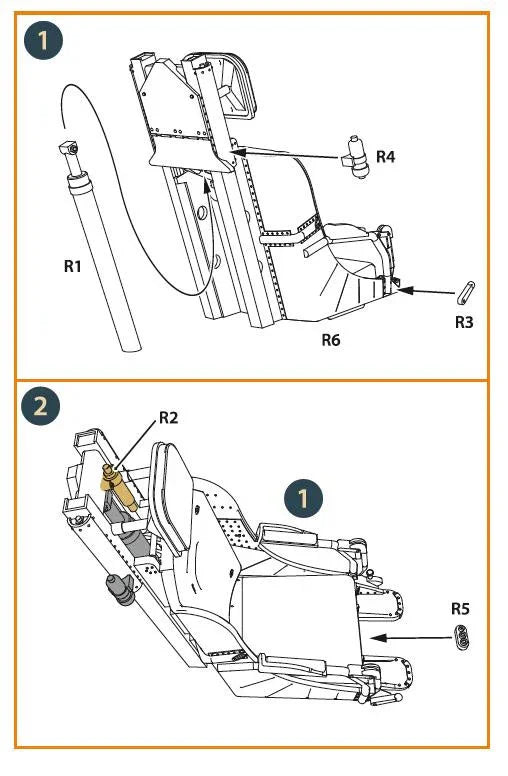 1

R4

R1

R3

R6

2

R2

1

R5