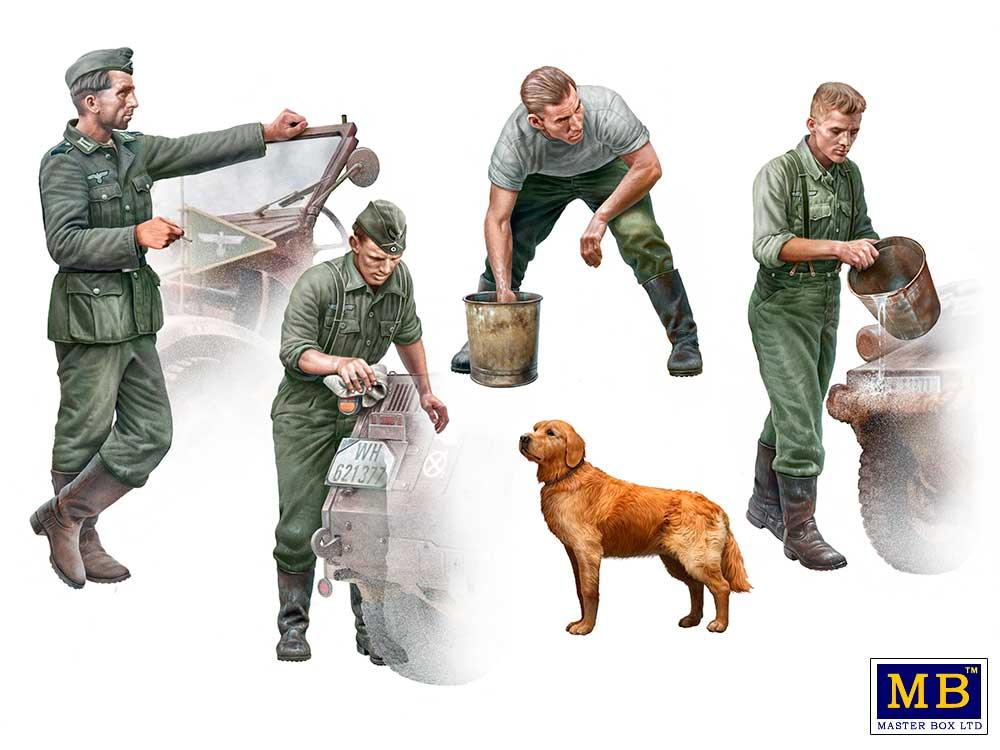 WH 621377

MB™
MASTER BOX LTD