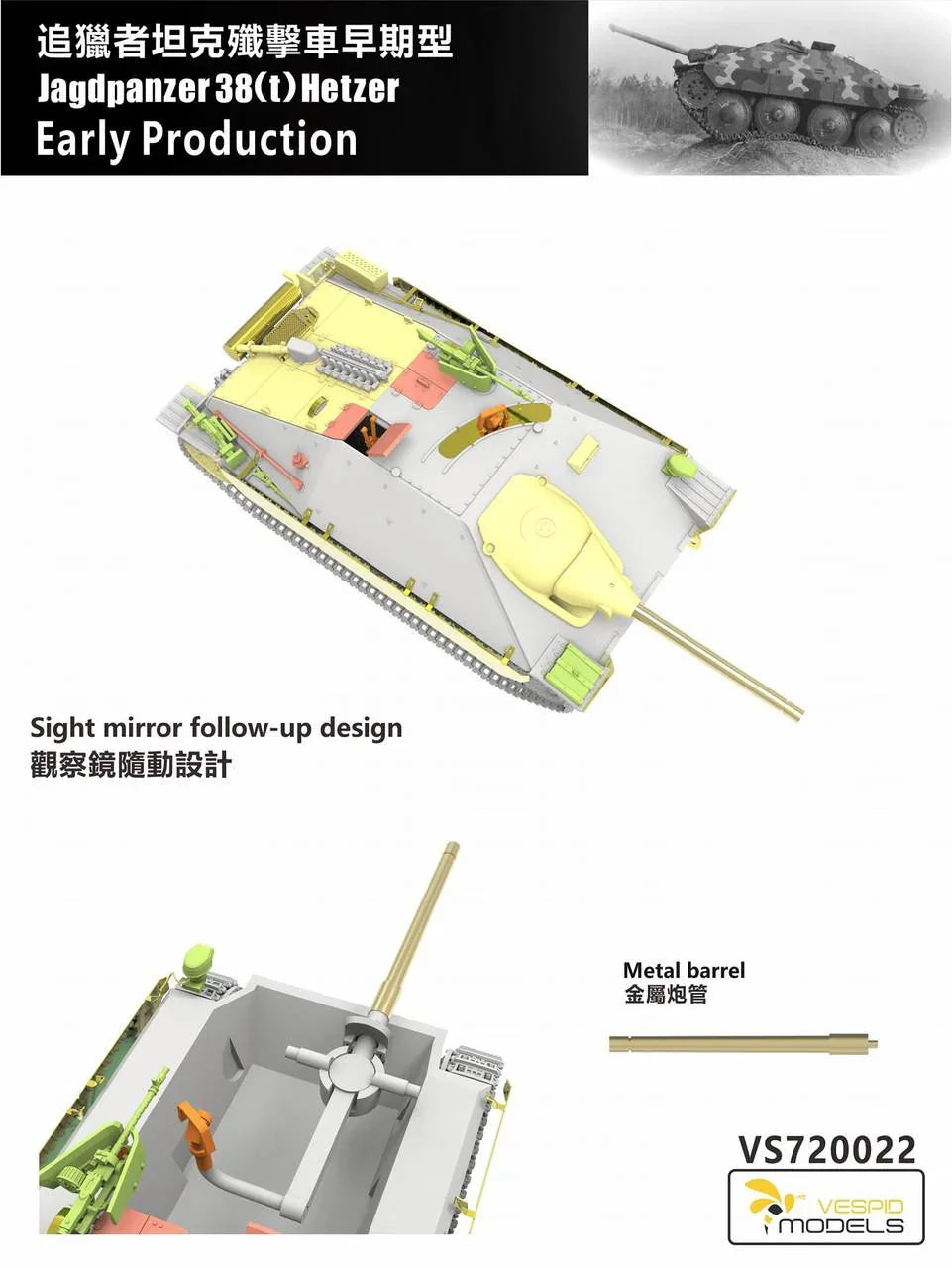 追獵者坦克殲擊車早期型
Jagdpanzer 38(t) Hetzer
Early Production

Sight mirror follow-up design
觀察鏡隨動設計

Metal barrel
金屬炮管

VS720022

VESPID MODELS