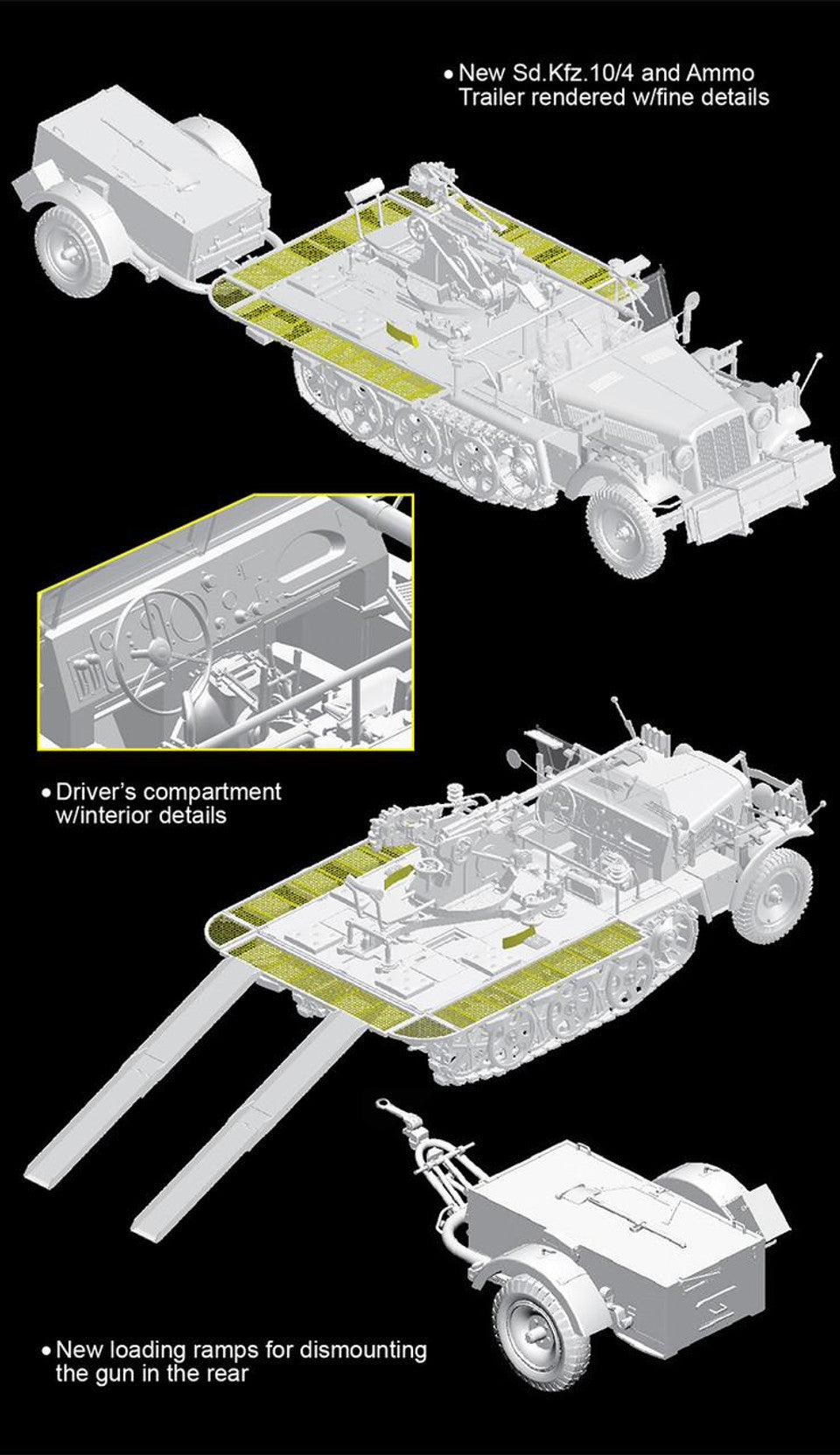 • New Sd.Kfz.10/4 and Ammo Trailer rendered w/fine details

• Driver's compartment w/interior details

• New loading ramps for dismounting the gun in the rear