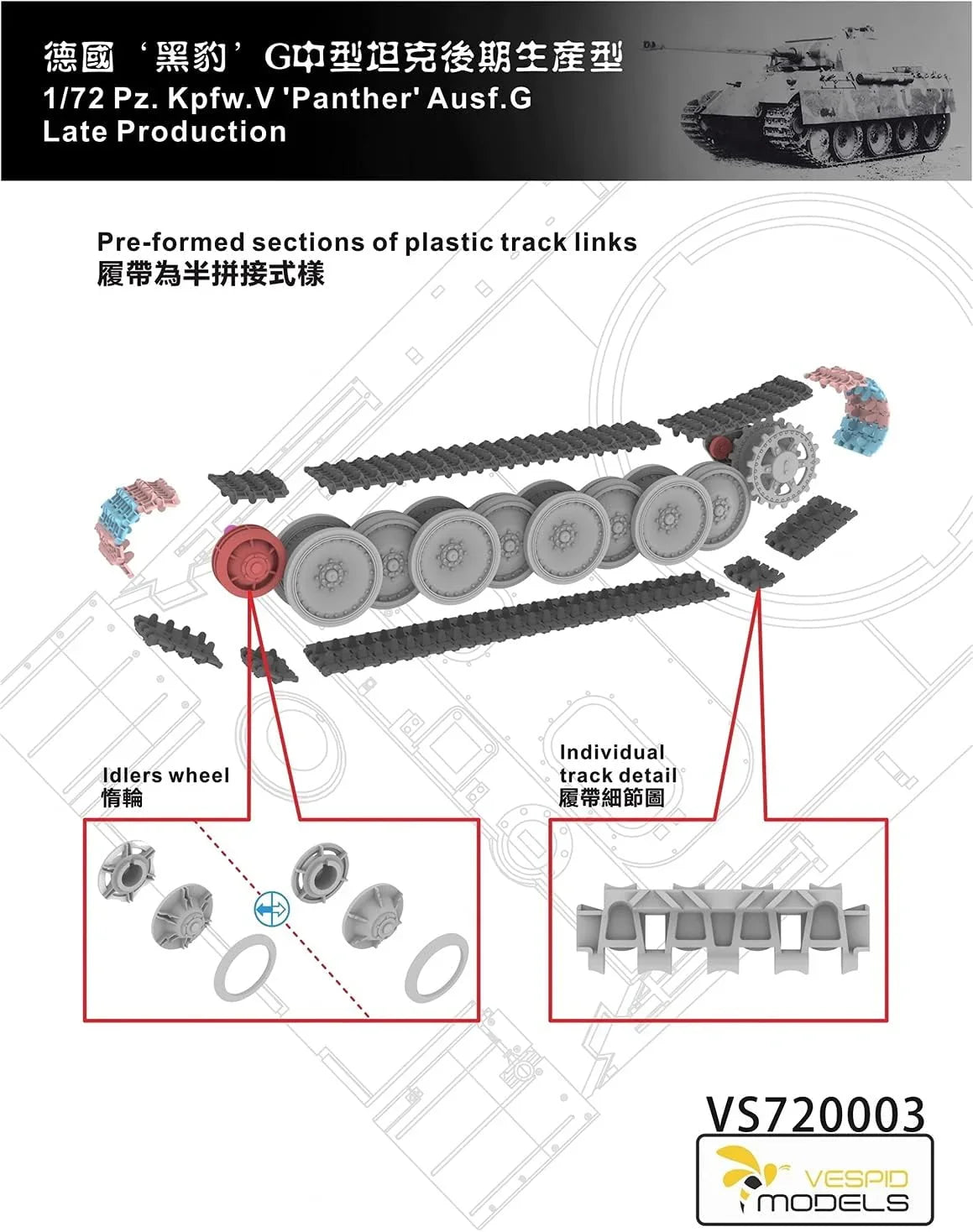 德國‘黑豹’G中型坦克後期生產型
1/72 Pz. Kpfw.V 'Panther' Ausf.G
Late Production

Pre-formed sections of plastic track links
履帶為半拼接式樣

Idlers wheel
惰輪

Individual track detail
履帶細節圖

VS720003

VESPID
MODELS