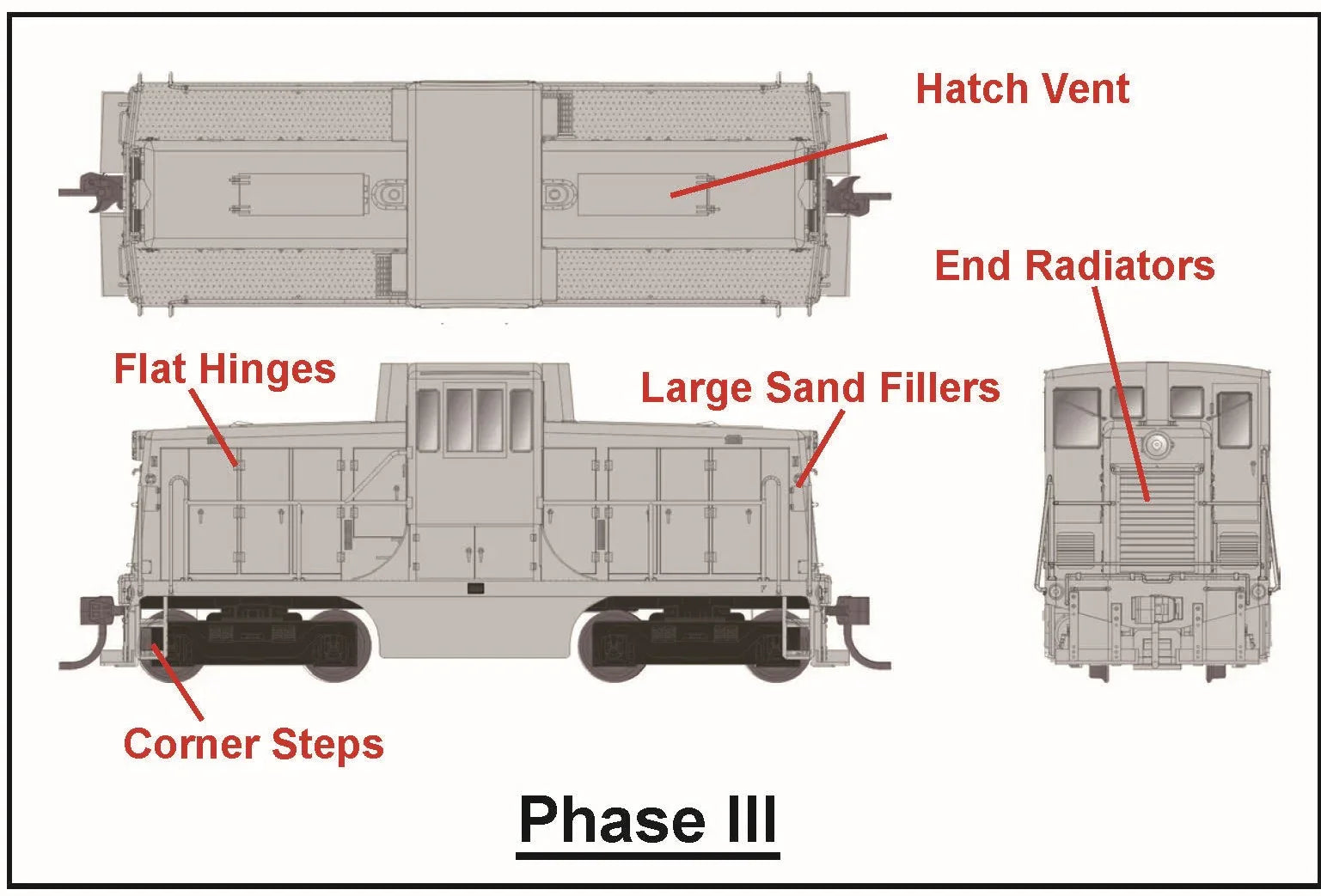 Hatch Vent

End Radiators

Flat Hinges

Large Sand Fillers

Corner Steps

Phase III