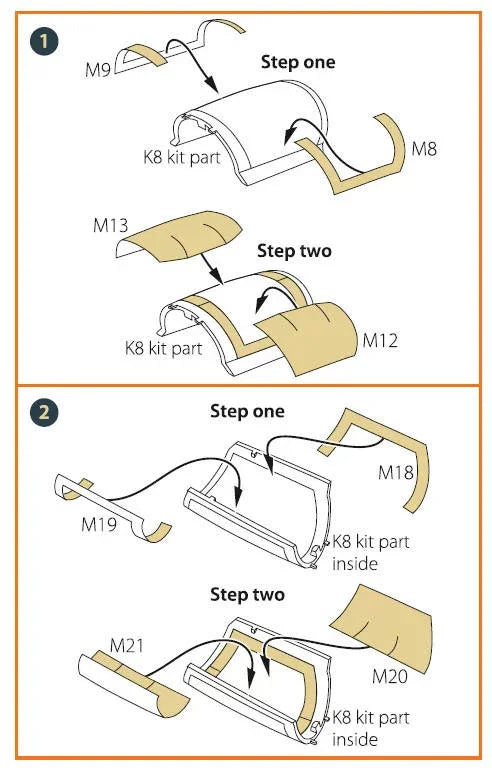 1

M9

Step one

K8 kit part

M8

M13

Step two

K8 kit part

M12

2

Step one

M18

M19

K8 kit part inside

Step two

M21

M20

K8 kit part inside