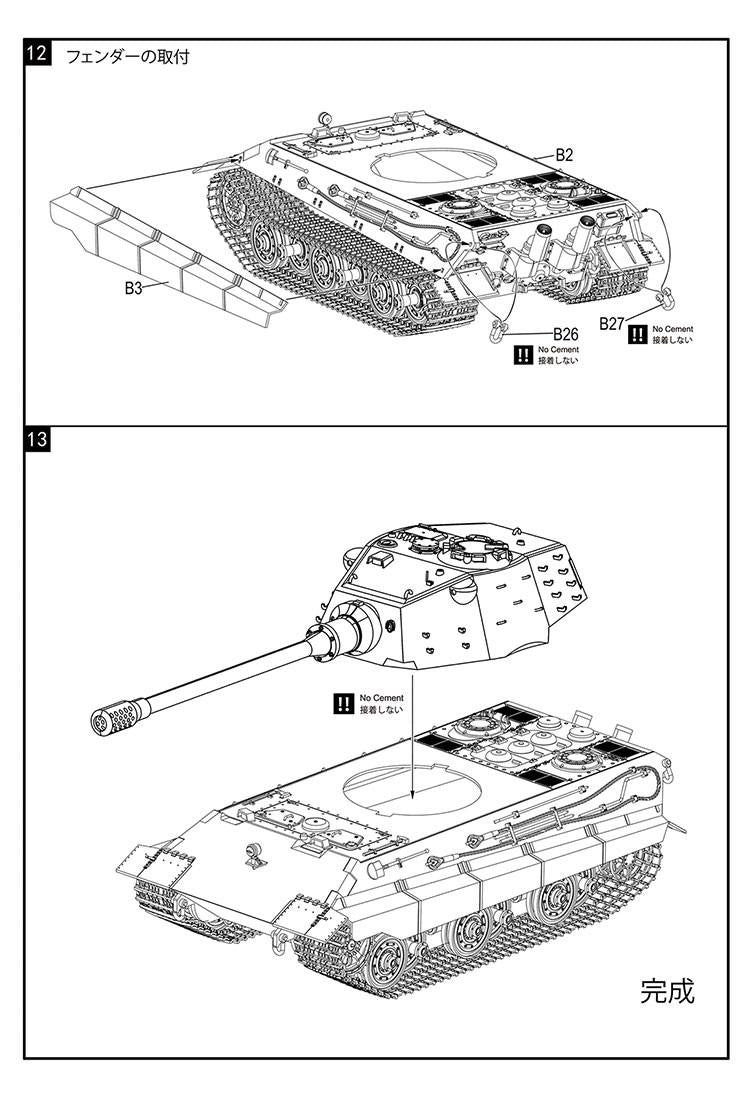 12 フェンダーの取付

B2

B3

B26
!! No Cement 接着しない

B27
!! No Cement 接着しない

13

!! No Cement 接着しない

完成