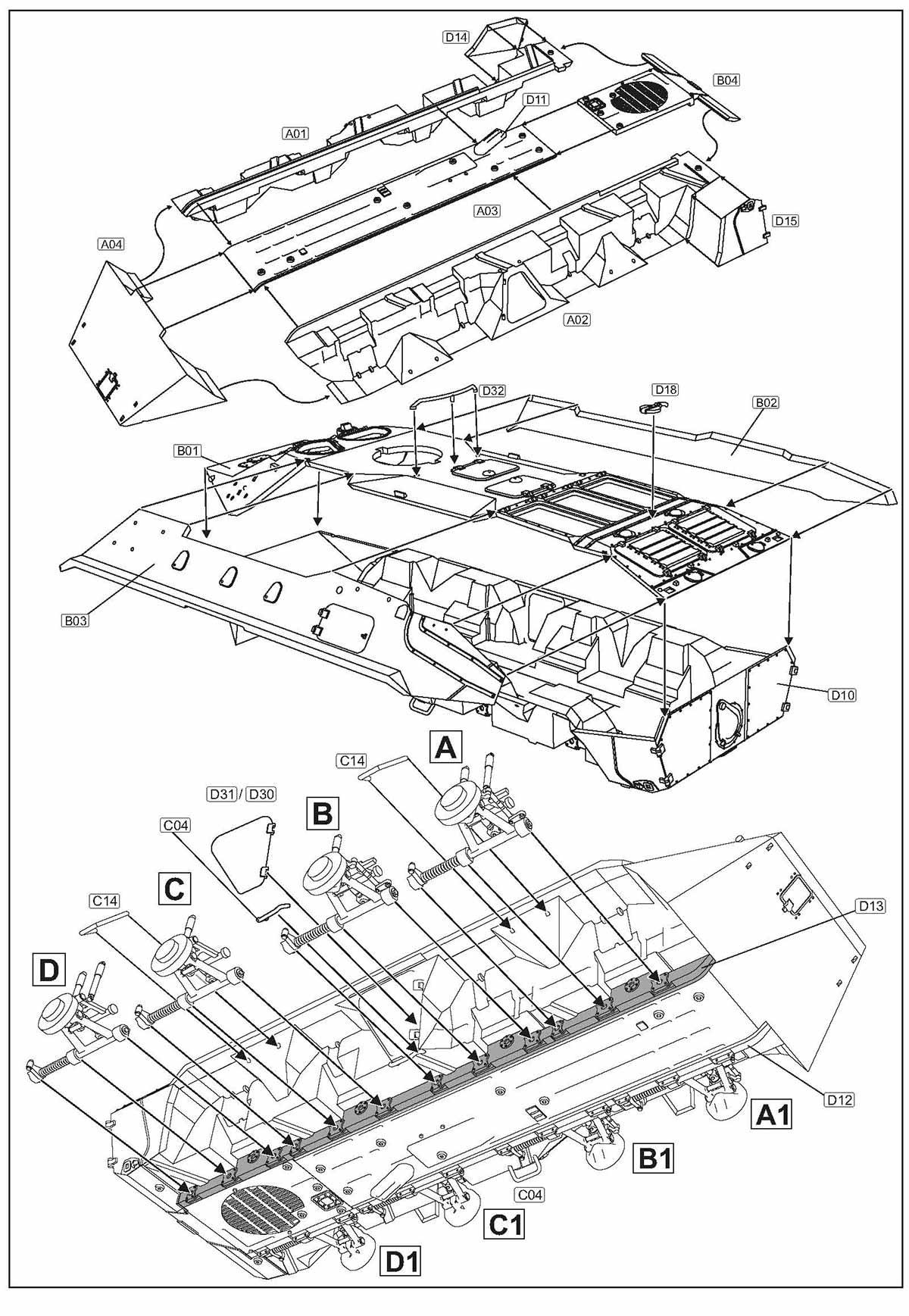 D14
B04
D11
A01
A03
D15
A04
A02
D32
D18
B02
B01
B03
D10
A
C14
D31 / D30
B
C04
C
C14
D13
D
D12
A1
B1
C04
C1
D1