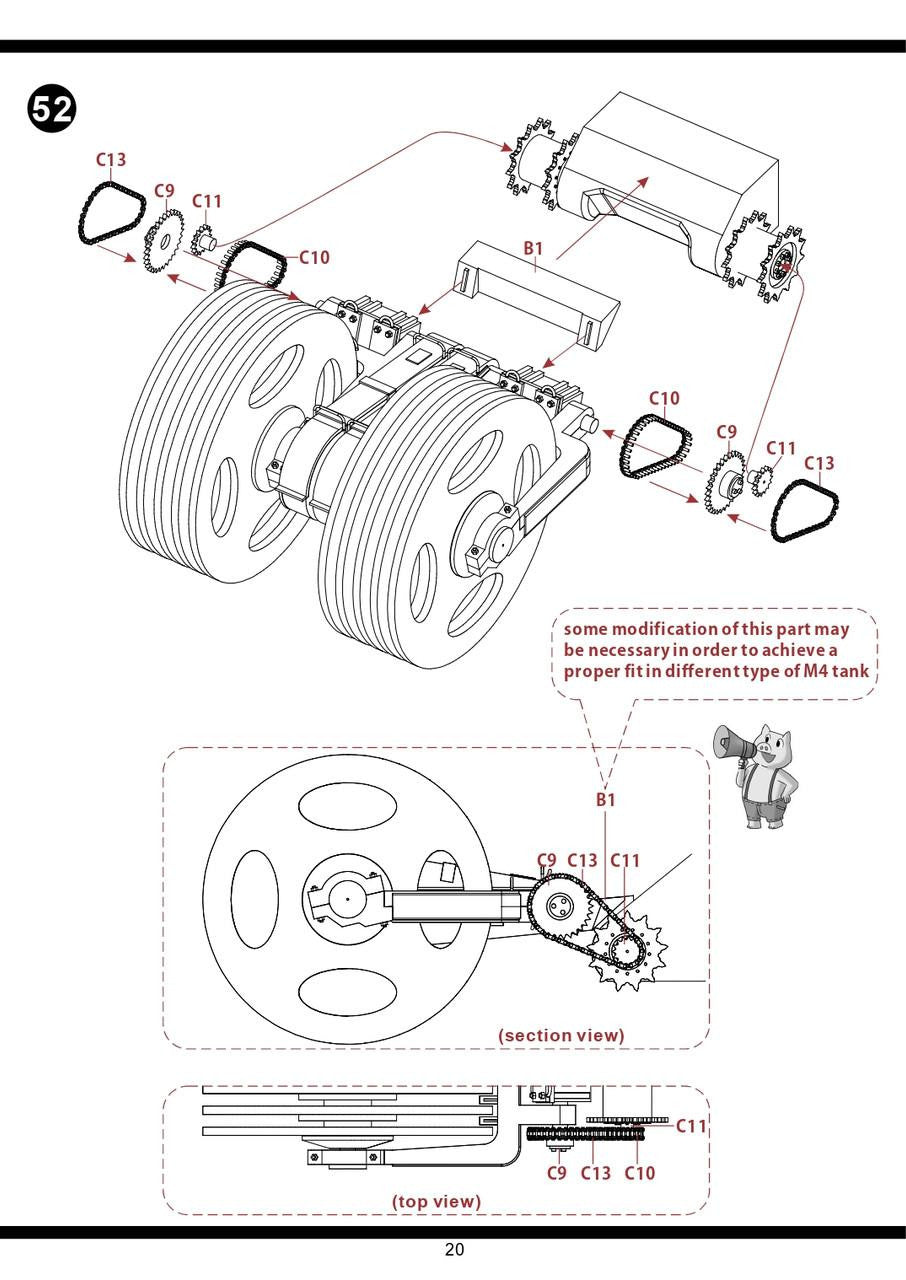 52

C13
C9
C11
C10
B1
C10
C9
C11
C13

some modification of this part may be necessary in order to achieve a proper fit in different type of M4 tank

B1
C9 C13 C11

(section view)

C11
C9 C13 C10

(top view)

20