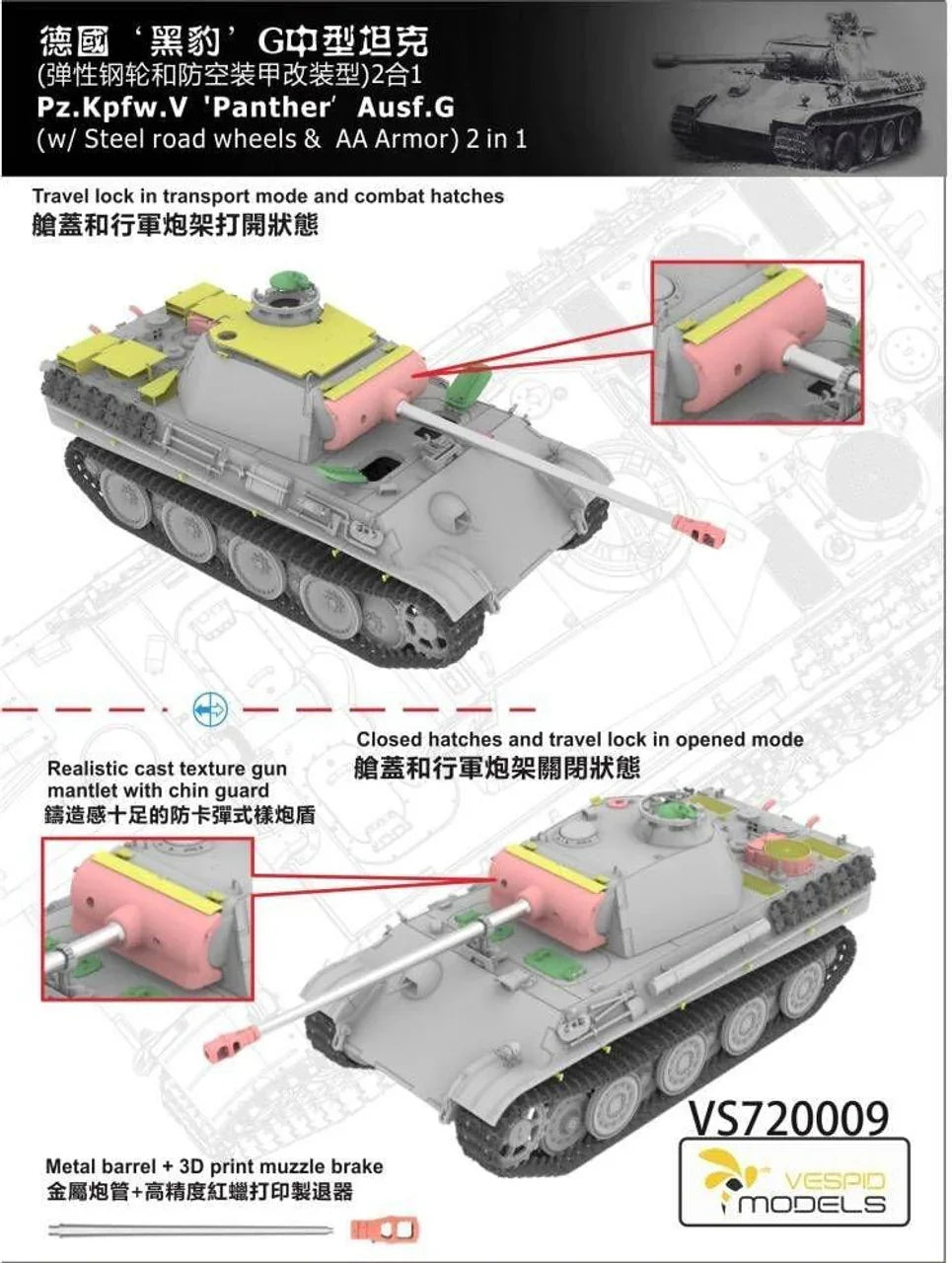 德國‘黑豹’G中型坦克
(弹性钢轮和防空装甲改装型)2合1
Pz.Kpfw.V 'Panther' Ausf.G
(w/ Steel road wheels & AA Armor) 2 in 1

Travel lock in transport mode and combat hatches
艙蓋和行軍炮架打開狀態

Closed hatches and travel lock in opened mode
艙蓋和行軍炮架關閉狀態

Realistic cast texture gun mantlet with chin guard
鑄造感十足的防卡彈式樣炮盾

VS720009

Metal barrel + 3D print muzzle brake
金屬炮管+高精度紅蠟打印製退器

VESPID
MODELS