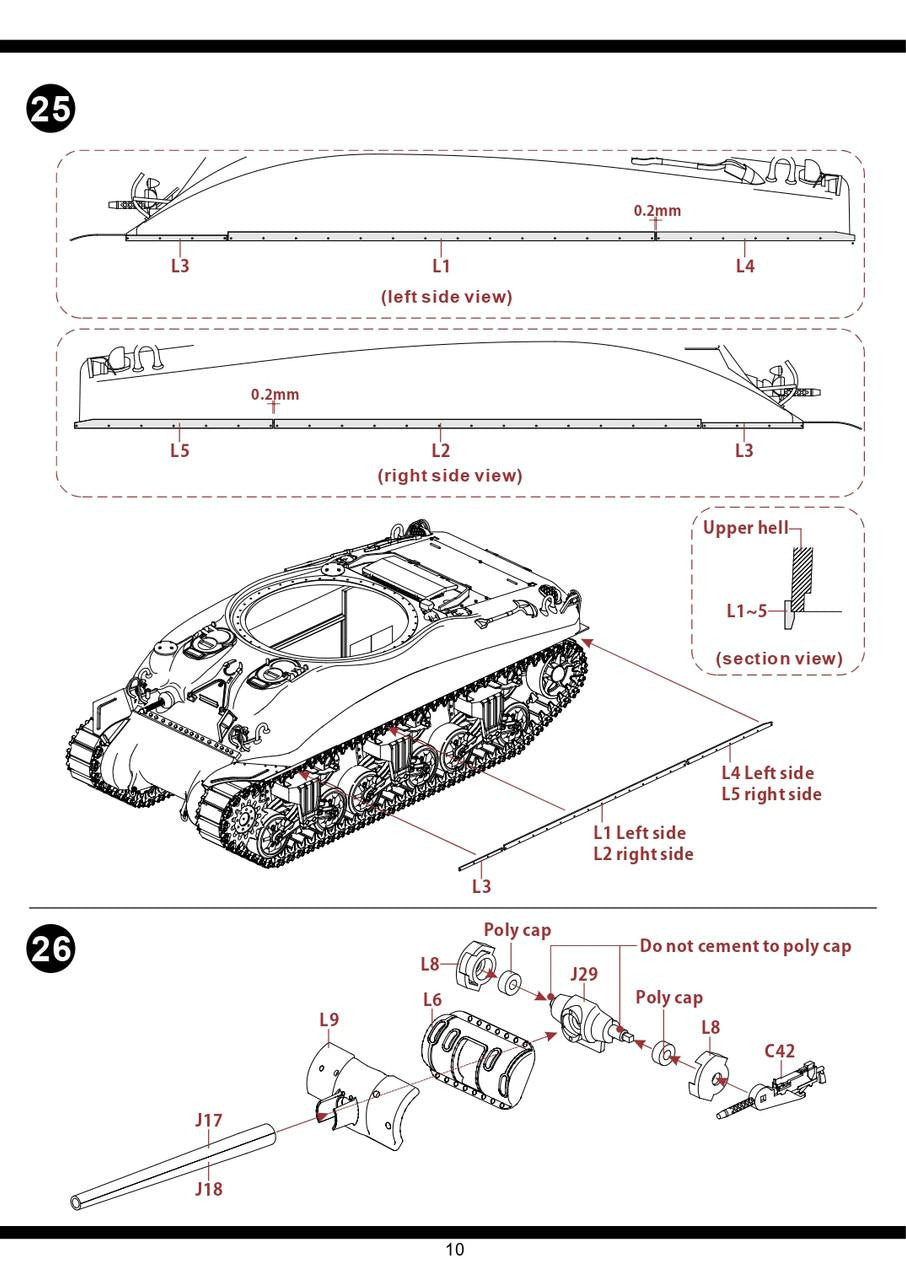 25

0.2mm

L3

L1

L4

(left side view)

0.2mm

L5

L2

L3

(right side view)

Upper hell

L1~5

(section view)

L4 Left side
L5 right side

L1 Left side
L2 right side

L3

26

Poly cap

Do not cement to poly cap

L8

J29

Poly cap

L6

L8

L9

C42

J17

J18

10