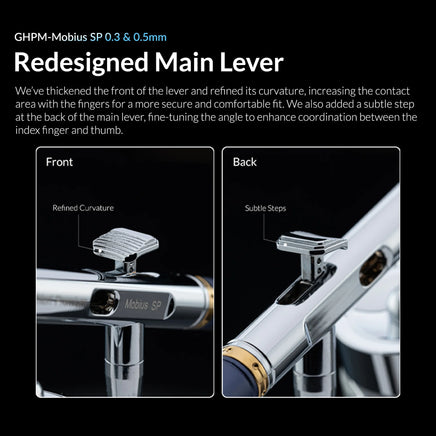 GHPM-Mobius SP 0.3 & 0.5mm

Redesigned Main Lever

We've thickened the front of the lever and refined its curvature, increasing the contact area with the fingers for a more secure and comfortable fit. We also added a subtle step at the back of the main lever, fine-tuning the angle to enhance coordination between the index finger and thumb.

Front

Refined Curvature

Mobius SP

Back

Subtle Steps