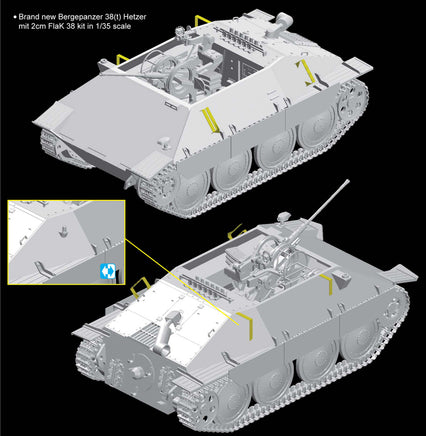 • Brand new Bergepanzer 38(t) Hetzer mit 2cm FlaK 38 kit in 1/35 scale