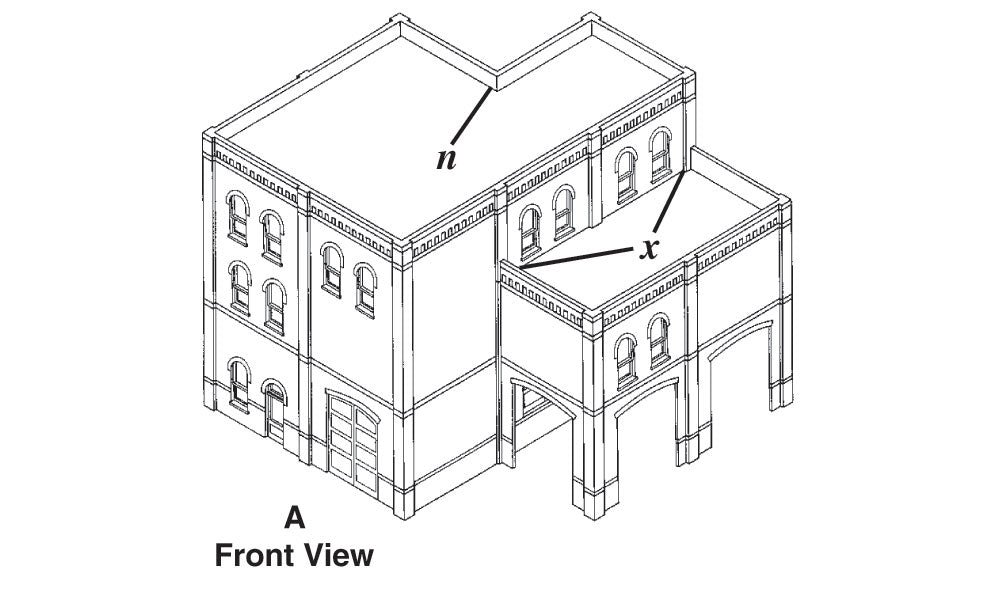 n

x

A
Front View