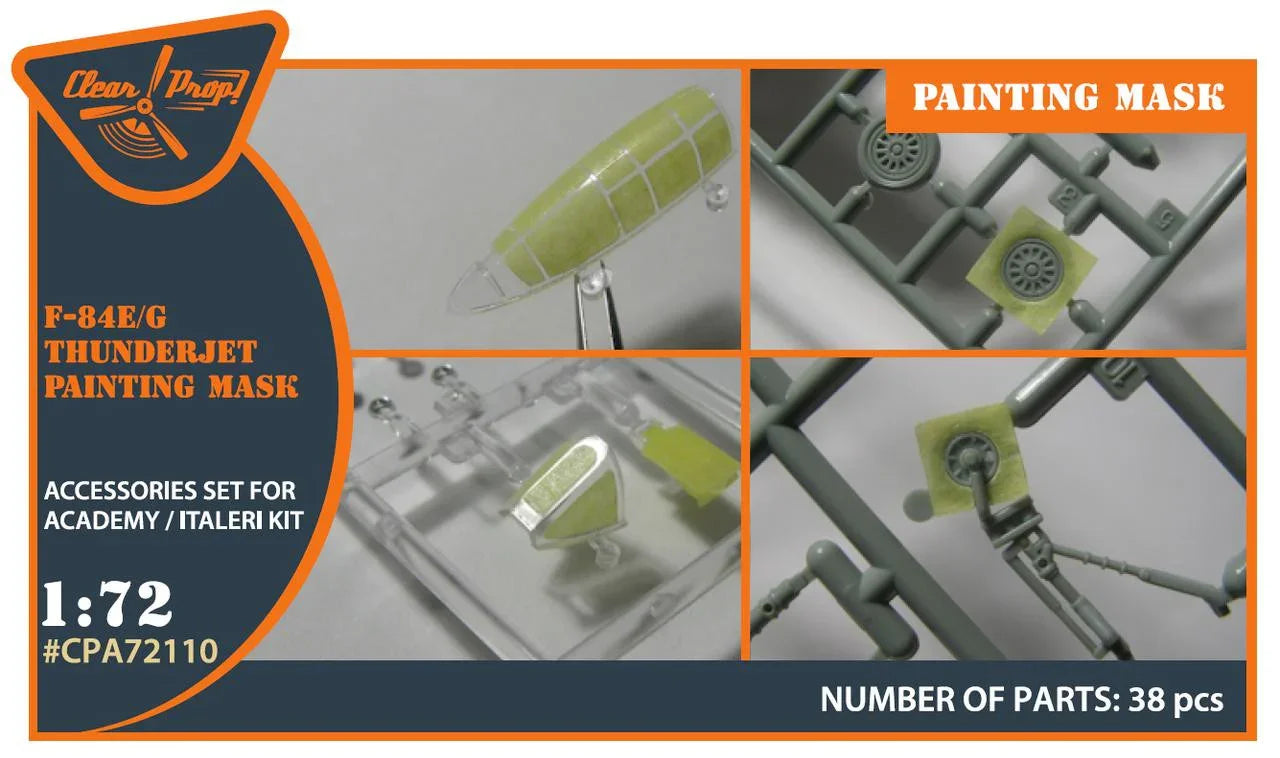 Clear Prop!

PAINTING MASK

F-84E/G
THUNDERJET
PAINTING MASK

ACCESSORIES SET FOR
ACADEMY / ITALERI KIT

1:72
#CPA72110

NUMBER OF PARTS: 38 pcs