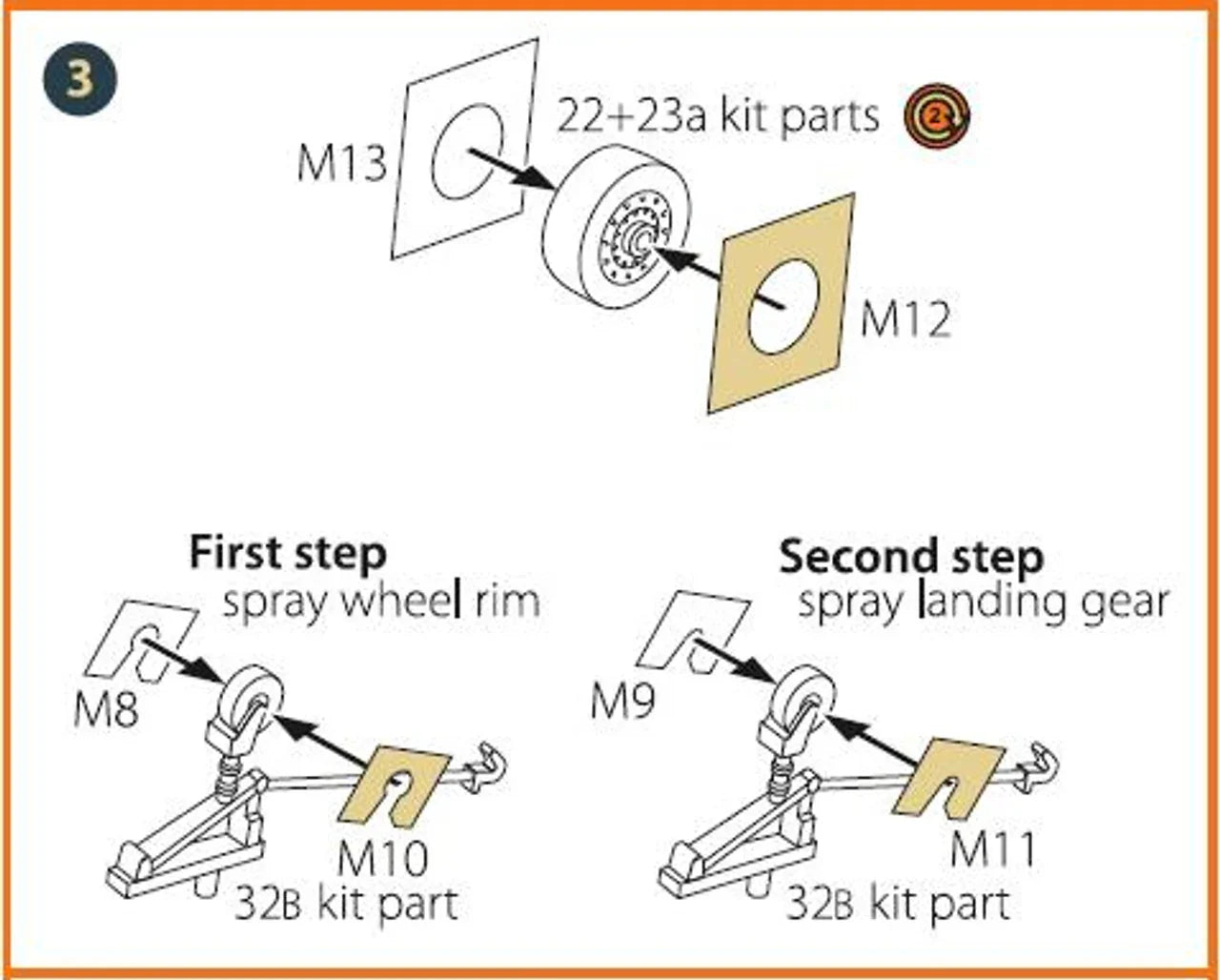 3

M13

22+23a kit parts 2

M12

First step
spray wheel rim

M8

M10
32B kit part

Second step
spray landing gear

M9

M11
32B kit part