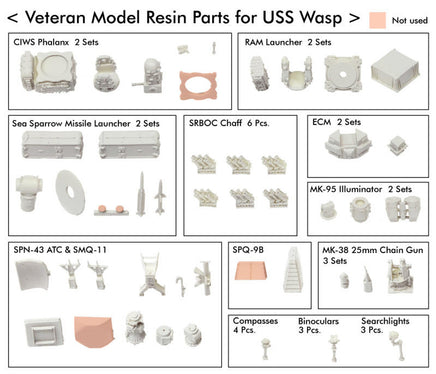 < Veteran Model Resin Parts for USS Wasp >

Not used

CIWS Phalanx 2 Sets

RAM Launcher 2 Sets

Sea Sparrow Missile Launcher 2 Sets

SRBOC Chaff 6 Pcs.

ECM 2 Sets

MK-95 Illuminator 2 Sets

SPN-43 ATC & SMQ-11

SPQ-9B

MK-38 25mm Chain Gun 3 Sets

Compasses 4 Pcs.

Binoculars 3 Pcs.

Searchlights 3 Pcs.